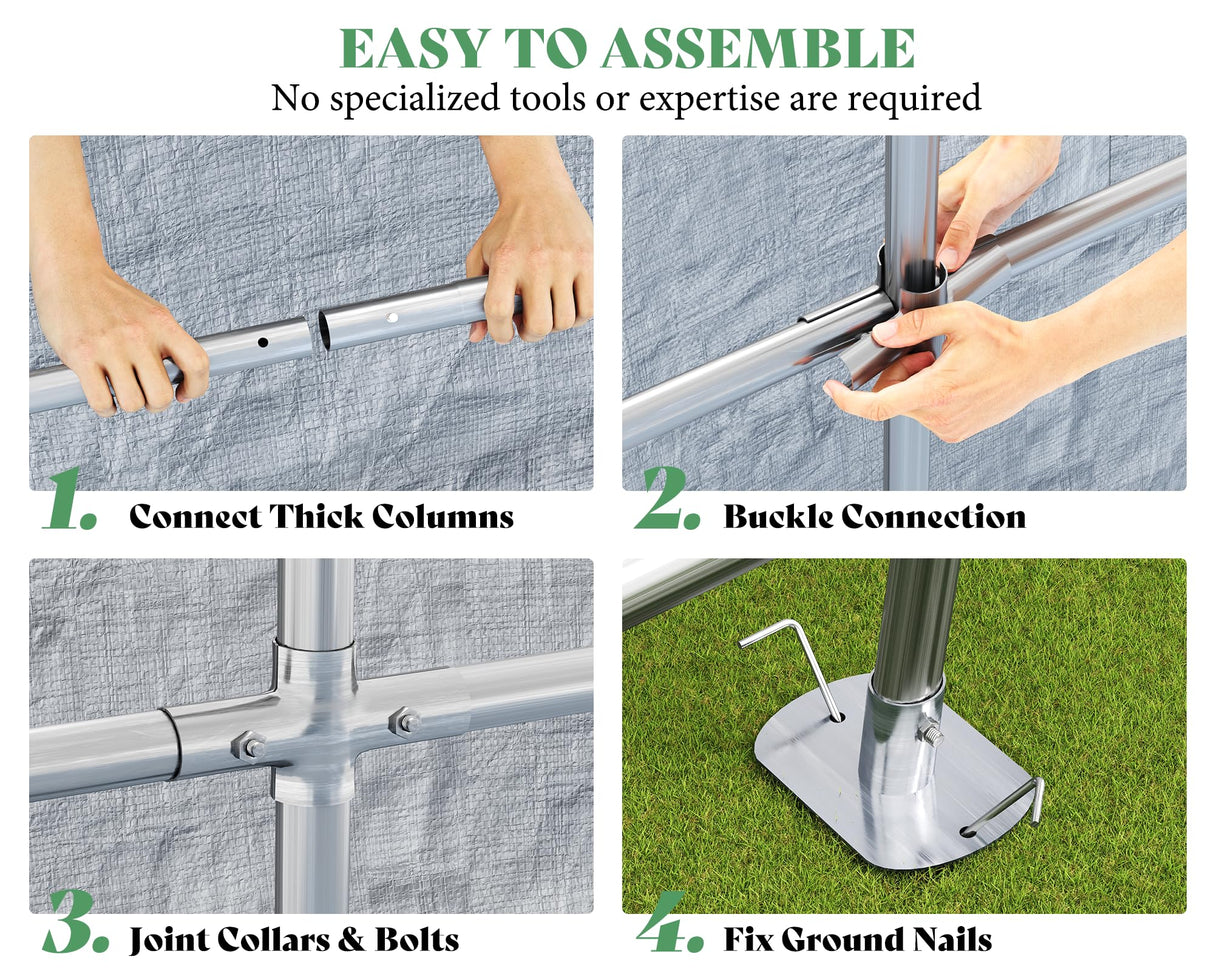 EASY TO ASSEMBLE
No specialized tools or expertise are required

1. Connect Thick Columns

2. Buckle Connection

3. Joint Collars & Bolts

4. Fix Ground Nails