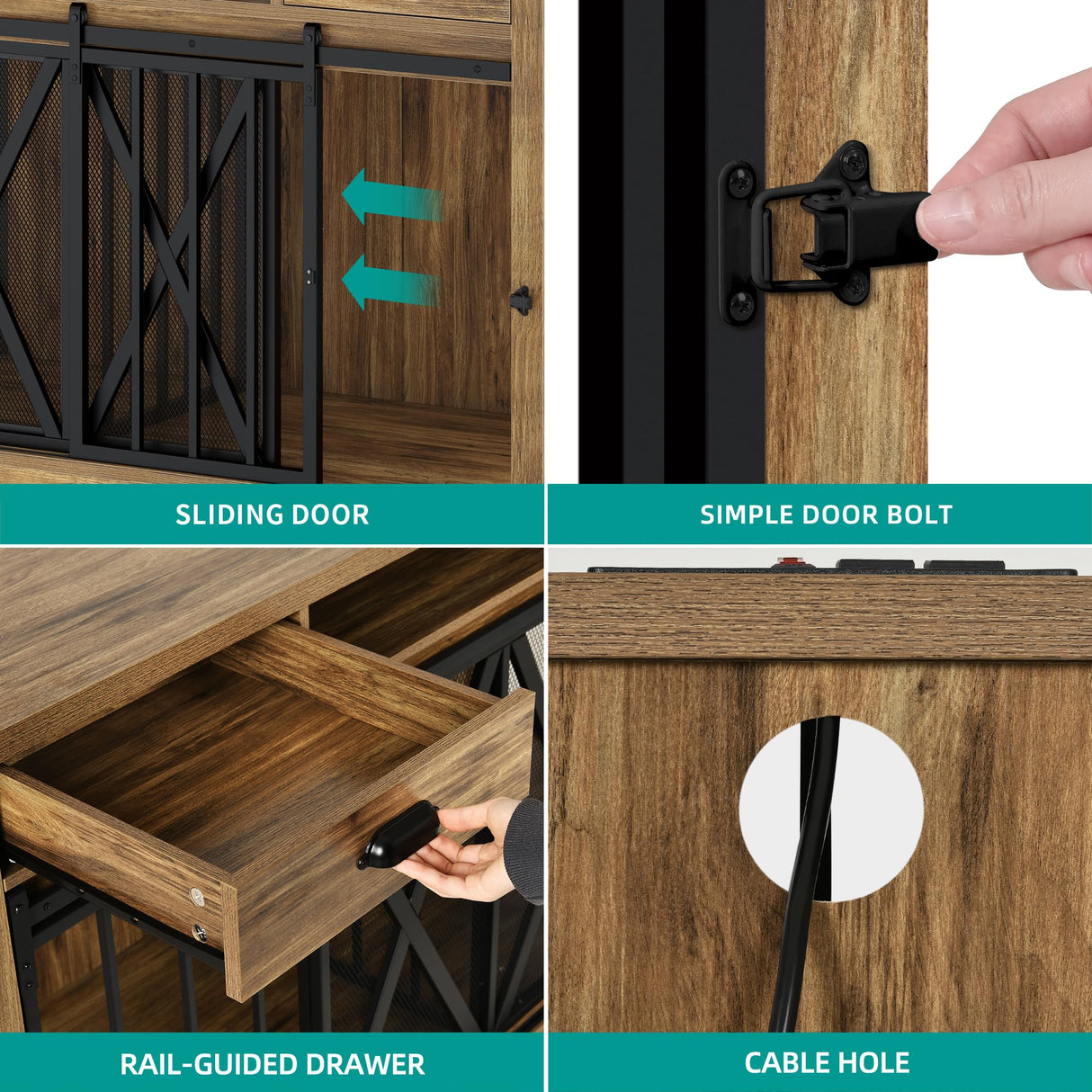 SLIDING DOOR

SIMPLE DOOR BOLT

RAIL-GUIDED DRAWER

CABLE HOLE