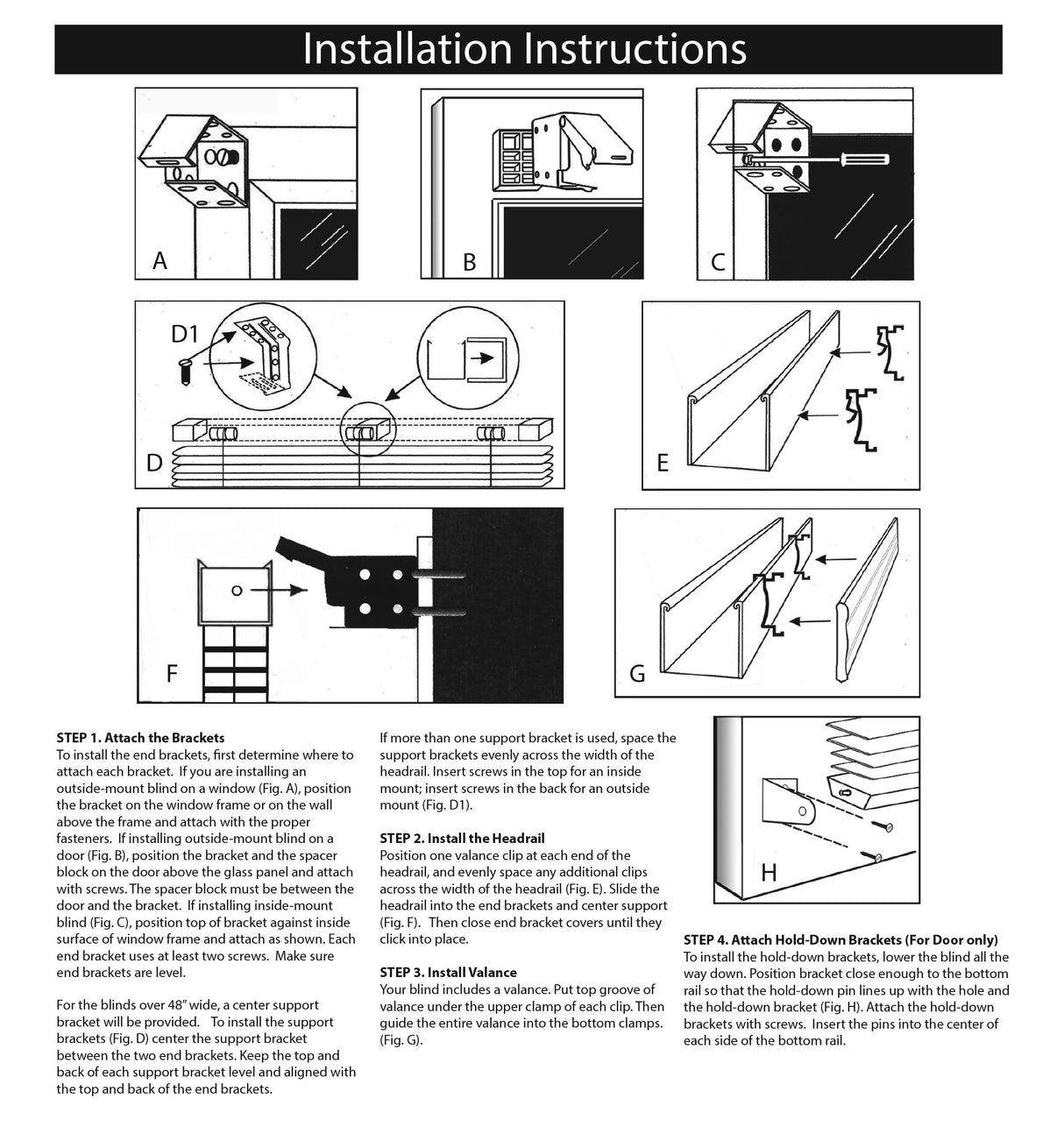 Installation Instructions

A

B

C

D1

D

E

F

G

STEP 1. Attach the Brackets
To install the end brackets, first determine where to attach each bracket. If you are installing an outside-mount blind on a window (Fig. A), position the bracket on the window frame or on the wall above the frame and attach with the proper fasteners. If installing outside-mount blind on a door (Fig. B), position the bracket and the spacer block on the door above the glass panel and attach with screws. The spacer block must be between the door and the bracket. If installing inside-mount blind (Fig. C), position top of bracket against inside surface of window frame and attach as shown. Each end bracket uses at least two screws. Make sure end brackets are level.

For the blinds over 48" wide, a center support bracket will be provided. To install the support brackets (Fig. D) center the support bracket between the two end brackets. Keep the top and back of each support bracket level and aligned with the top and back of the end brackets.

If more than one support bracket is used, space the support brackets evenly across the width of the headrail. Insert screws in the top for an inside mount; insert screws in the back for an outside mount (Fig. D1).

STEP 2. Install the Headrail
Position one valance clip at each end of the headrail, and evenly space any additional clips across the width of the headrail (Fig. E). Slide the headrail into the end brackets and center support (Fig. F). Then close end bracket covers until they click into place.

STEP 3. Install Valance
Your blind includes a valance. Put top groove of valance under the upper clamp of each clip. Then guide the entire valance into the bottom clamps. (Fig. G).

H

STEP 4. Attach Hold-Down Brackets (For Door only)
To install the hold-down brackets, lower the blind all the way down. Position bracket close enough to the bottom rail so that the hold-down pin lines up with the hole and the hold-down bracket (Fig. H). Attach the hold-down brackets with screws. Insert the pins into the center of each side of the bottom rail.