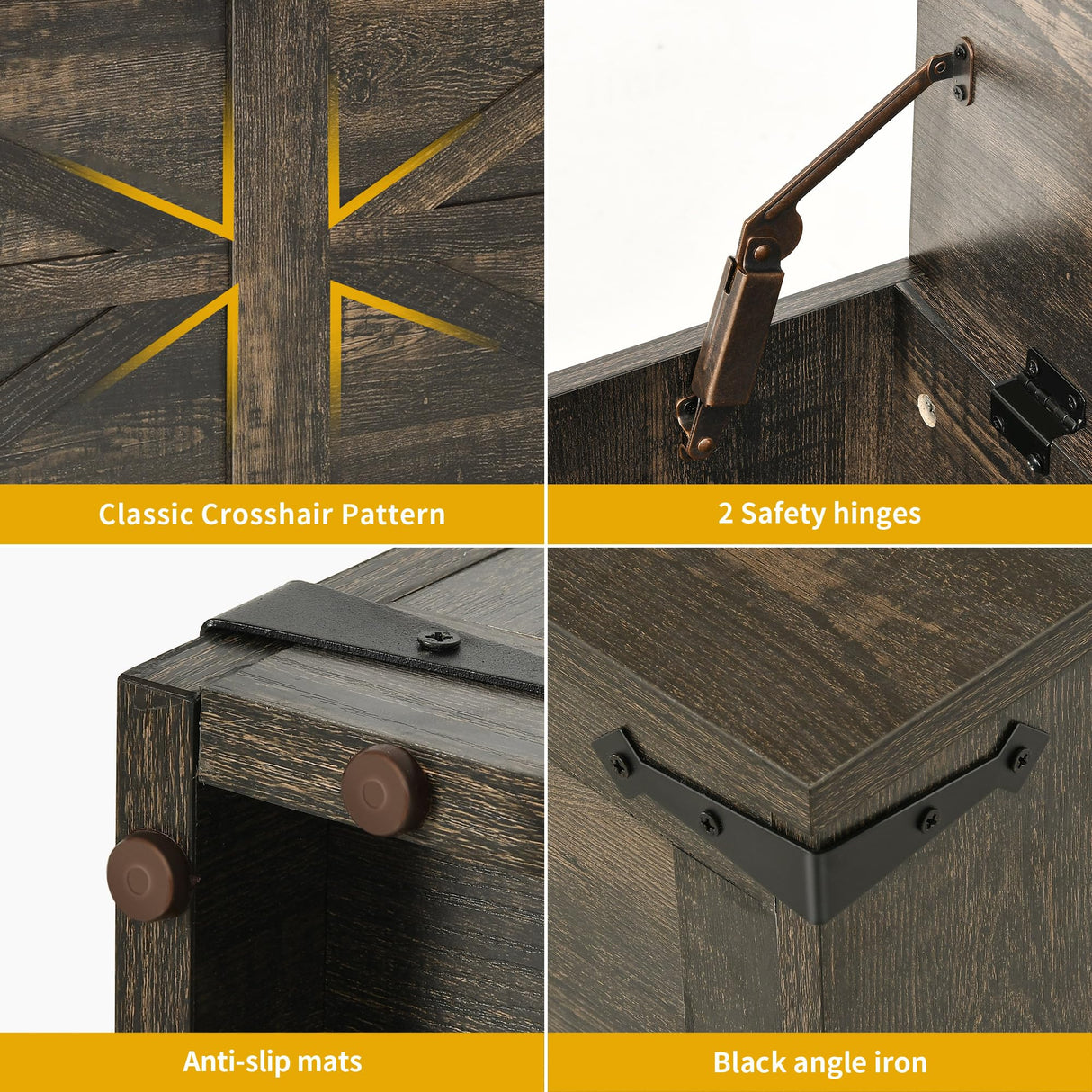 Classic Crosshair Pattern

2 Safety hinges

Anti-slip mats

Black angle iron