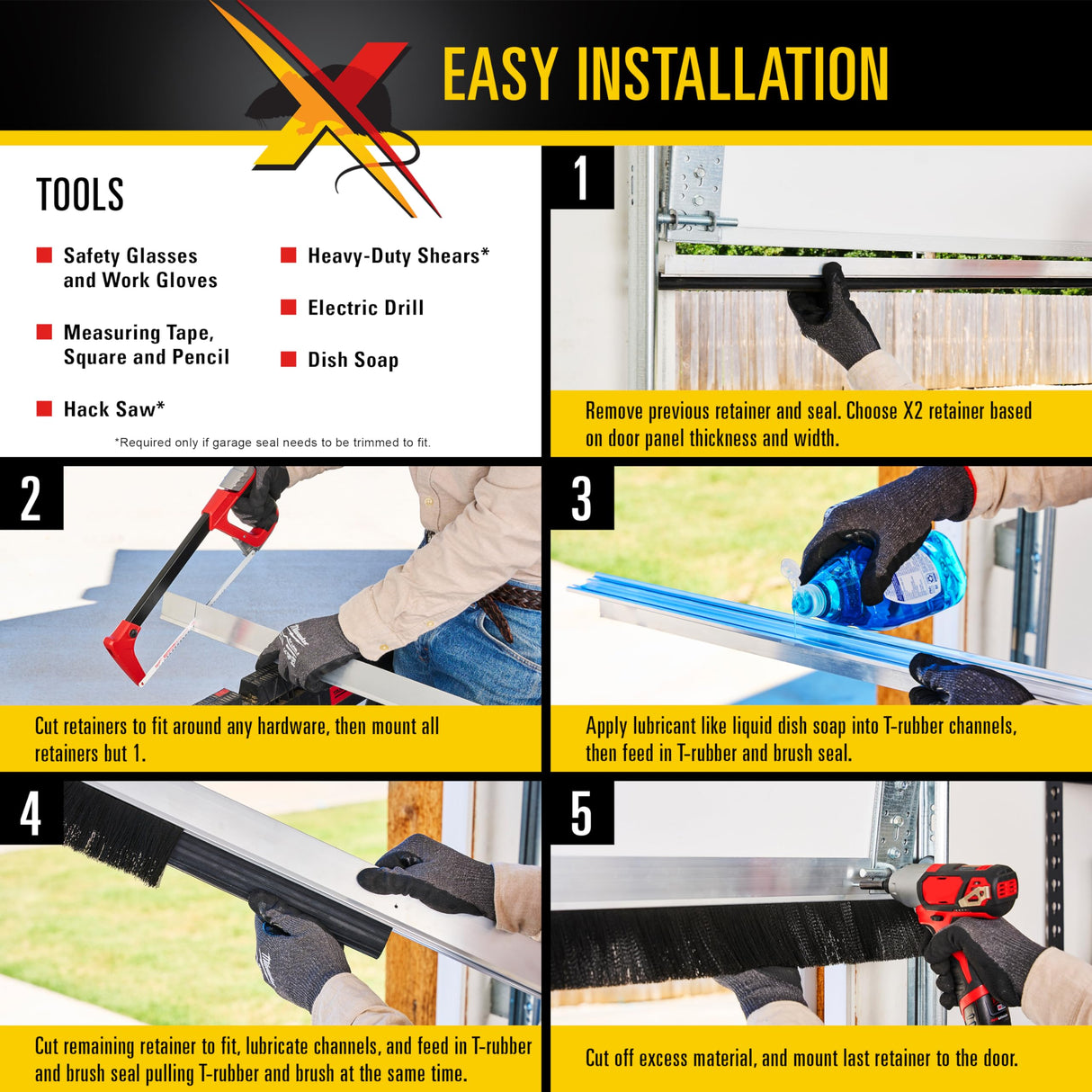 EASY INSTALLATION

TOOLS

Safety Glasses and Work Gloves

Measuring Tape, Square and Pencil

Hack Saw*

Heavy-Duty Shears*

Electric Drill

Dish Soap

*Required only if garage seal needs to be trimmed to fit.

1

Remove previous retainer and seal. Choose X2 retainer based on door panel thickness and width.

2

Cut retainers to fit around any hardware, then mount all retainers but 1.

3

Apply lubricant like liquid dish soap into T-rubber channels, then feed in T-rubber and brush seal.

4

Cut remaining retainer to fit, lubricate channels, and feed in T-rubber and brush seal pulling T-rubber and brush at the same time.

5

Cut off excess material, and mount last retainer to the door.