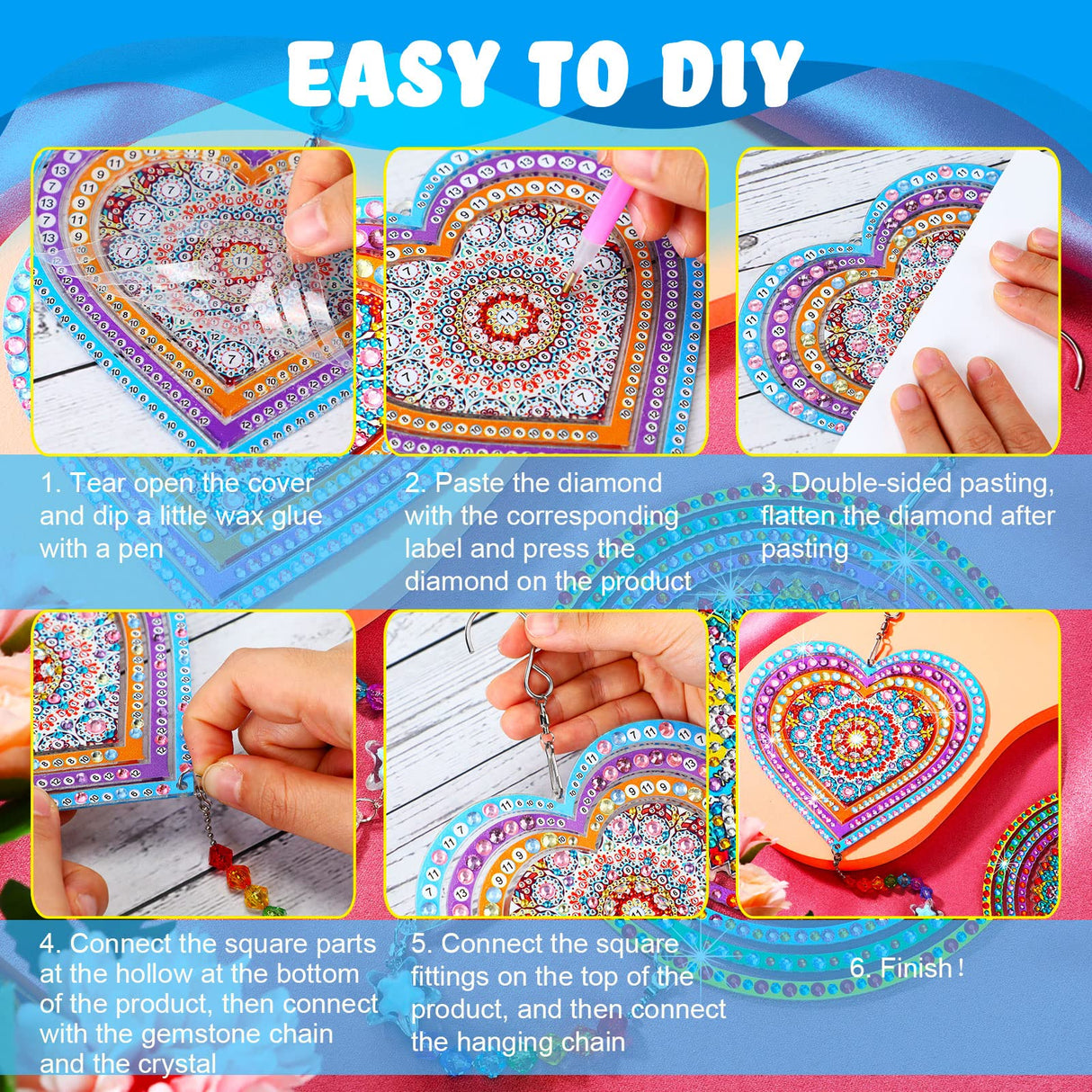 EASY TO DIY

1. Tear open the cover and dip a little wax glue with a pen

2. Paste the diamond with the corresponding label and press the diamond on the product

3. Double-sided pasting, flatten the diamond after pasting

4. Connect the square parts at the hollow at the bottom of the product, then connect with the gemstone chain and the crystal

5. Connect the square fittings on the top of the product, and then connect the hanging chain

6. Finish！