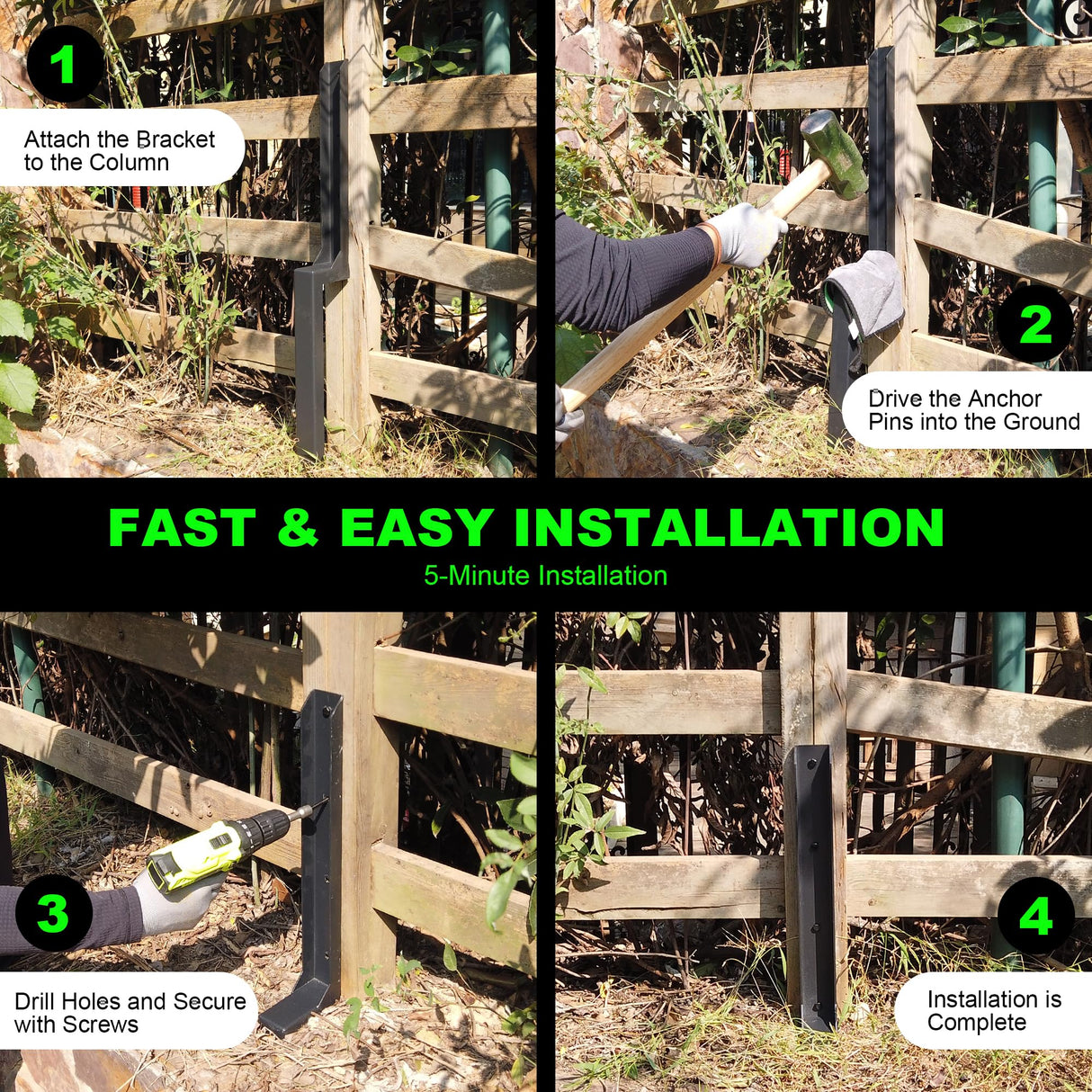 1

Attach the Bracket to the Column

2

Drive the Anchor Pins into the Ground

FAST & EASY INSTALLATION

5-Minute Installation

3

Drill Holes and Secure with Screws

4

Installation is Complete