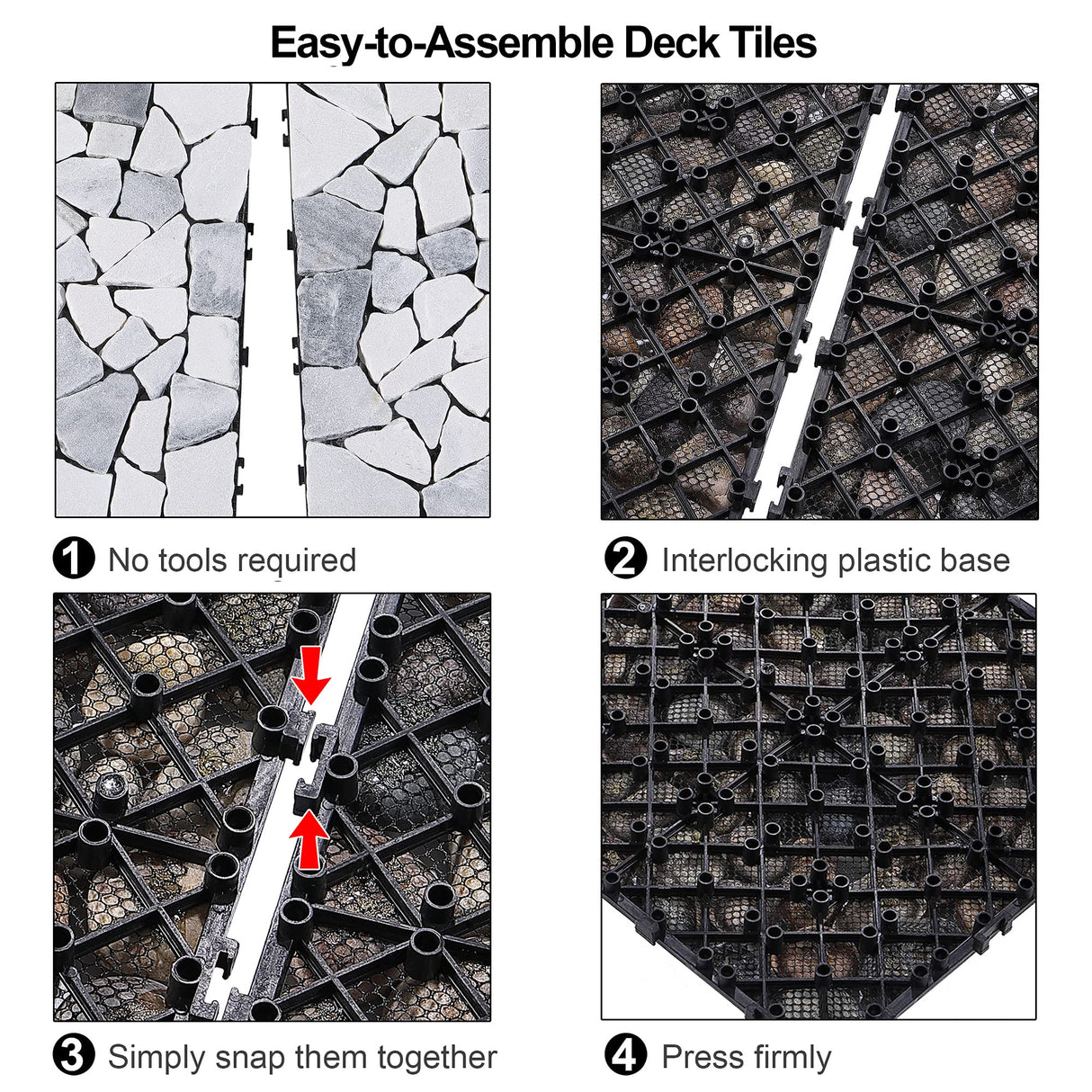 Easy-to-Assemble Deck Tiles

1 No tools required

2 Interlocking plastic base

3 Simply snap them together

4 Press firmly