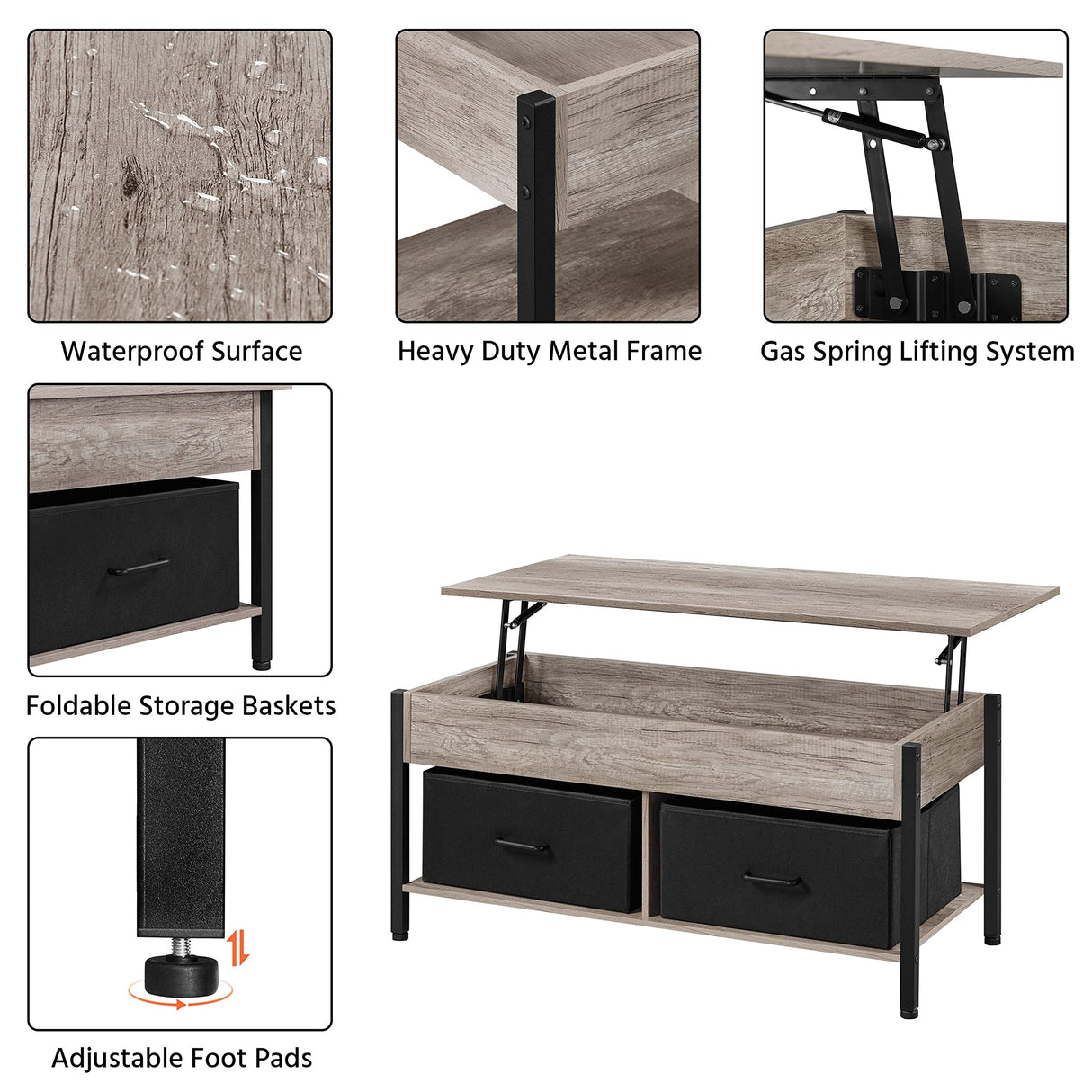 Waterproof Surface

Heavy Duty Metal Frame

Gas Spring Lifting System

Foldable Storage Baskets

Adjustable Foot Pads