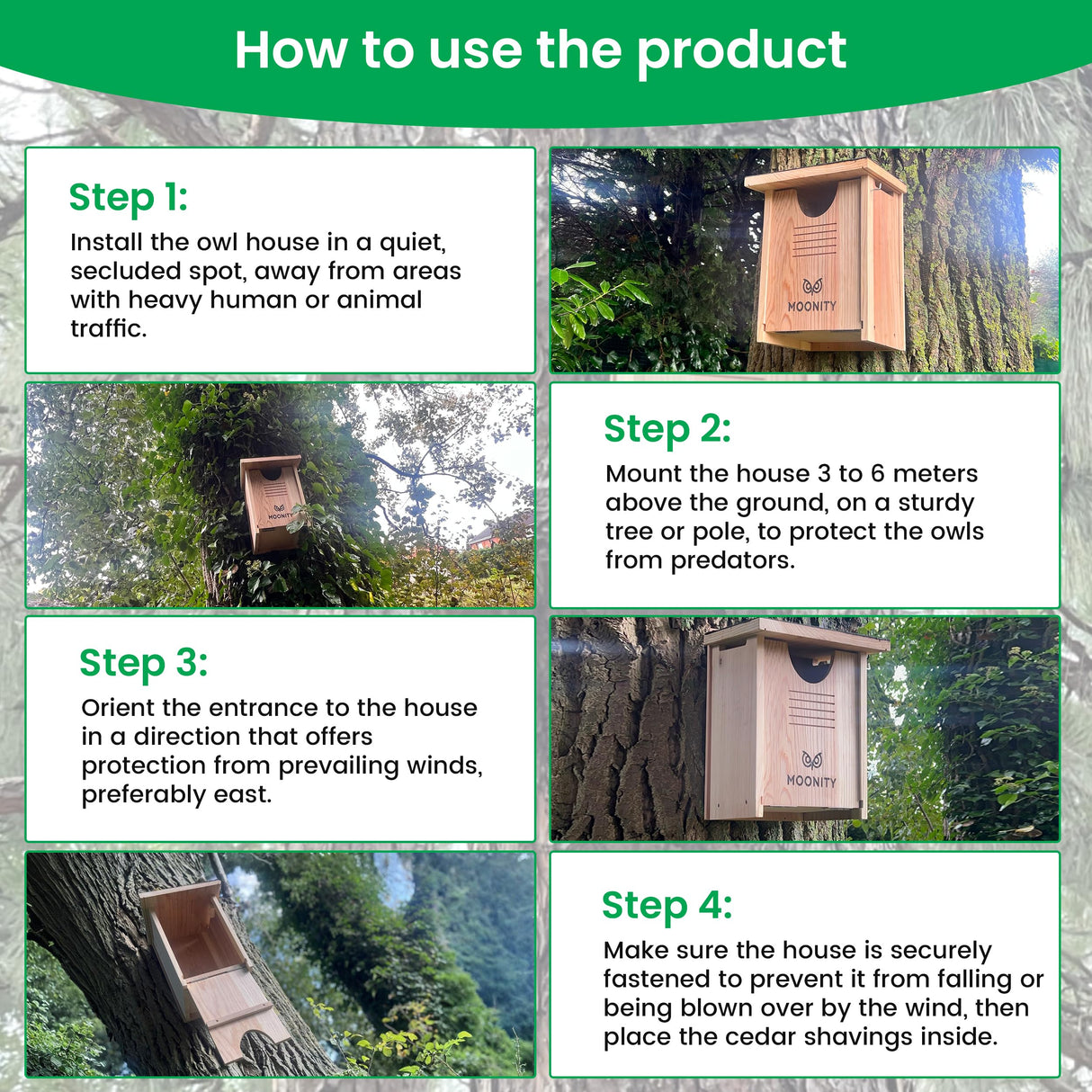 How to use the product

Step 1:
Install the owl house in a quiet, secluded spot, away from areas with heavy human or animal traffic.

MOONITY

MOONITY

Step 2:
Mount the house 3 to 6 meters above the ground, on a sturdy tree or pole, to protect the owls from predators.

Step 3:
Orient the entrance to the house in a direction that offers protection from prevailing winds, preferably east.

MOONITY

Step 4:
Make sure the house is securely fastened to prevent it from falling or being blown over by the wind, then place the cedar shavings inside.