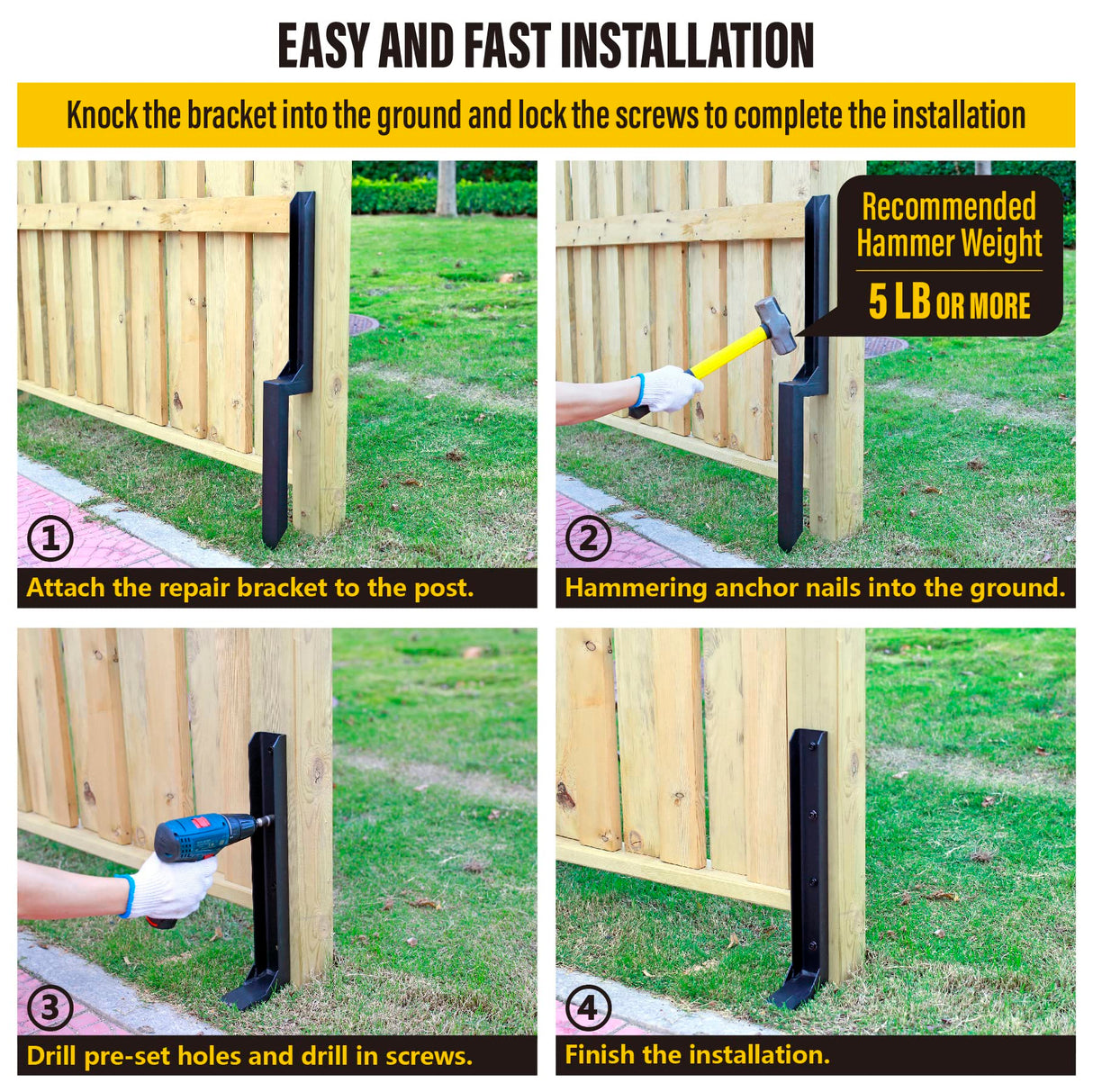 EASY AND FAST INSTALLATION

Knock the bracket into the ground and lock the screws to complete the installation

①
Attach the repair bracket to the post.

Recommended Hammer Weight
5 LB OR MORE

②
Hammering anchor nails into the ground.

③
Drill pre-set holes and drill in screws.

④
Finish the installation.