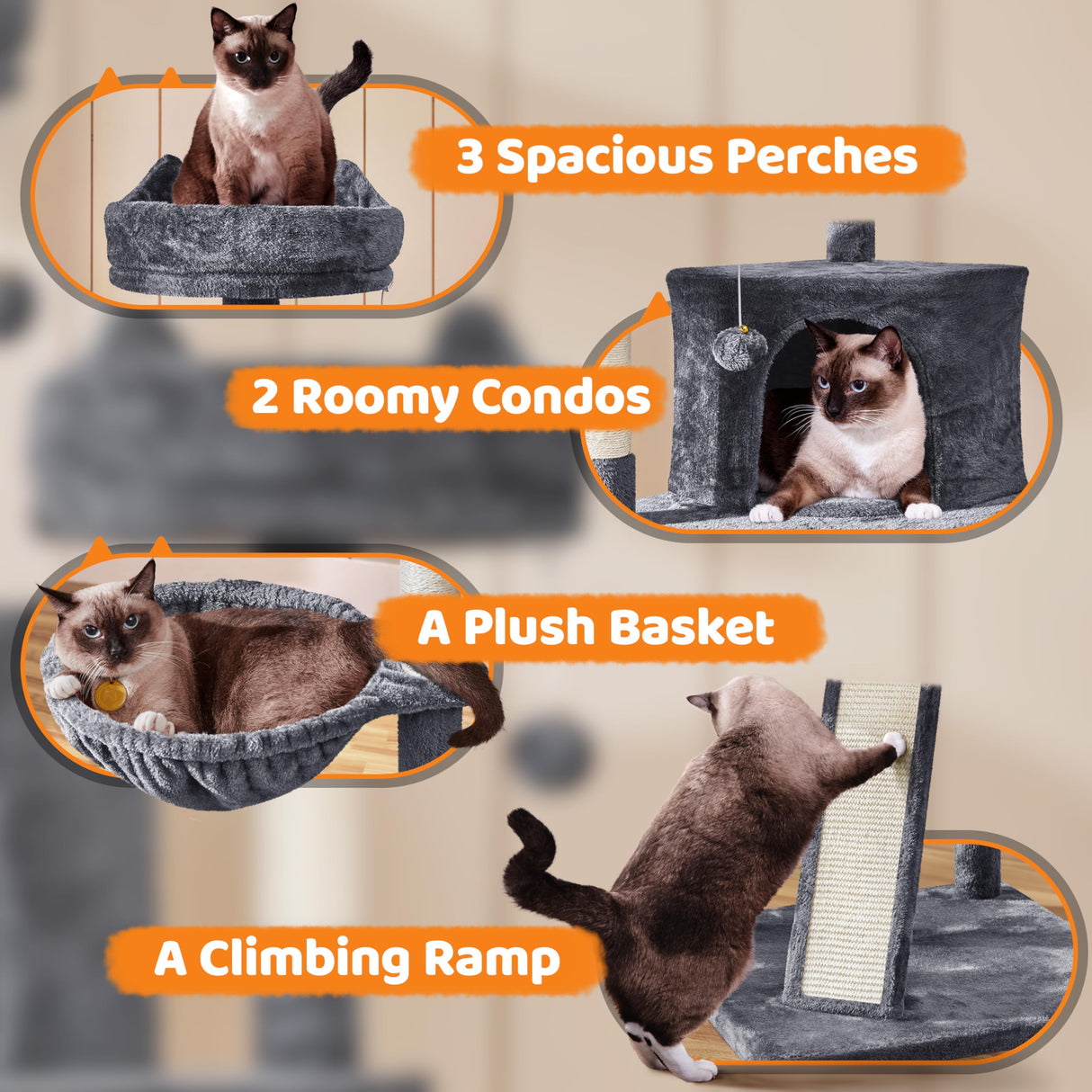 3 Spacious Perches

2 Roomy Condos

A Plush Basket

A Climbing Ramp