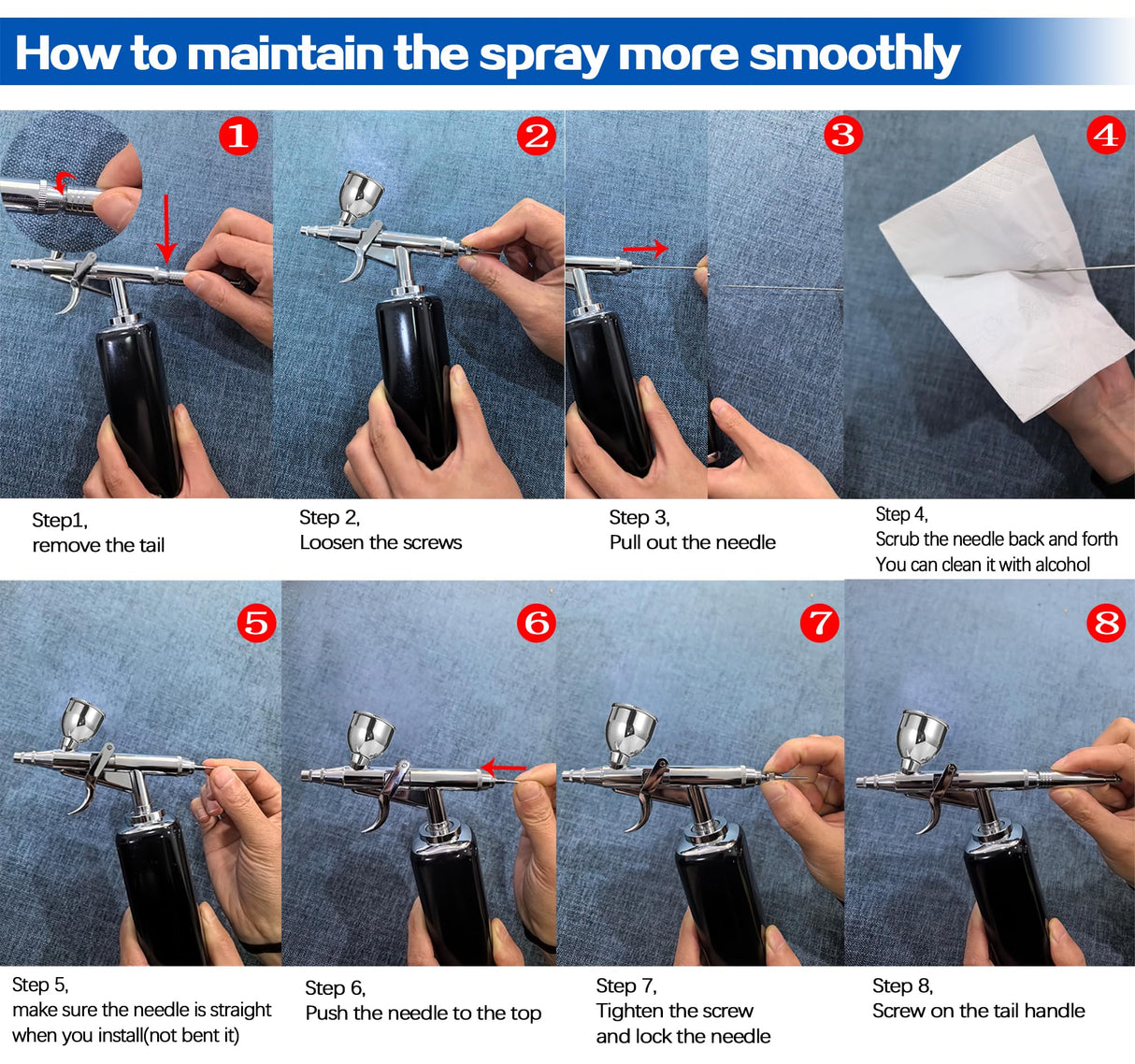 How to maintain the spray more smoothly

1

2

3

4

Step1,
remove the tail

Step 2,
Loosen the screws

Step 3,
Pull out the needle

Step 4,
Scrub the needle back and forth
You can clean it with alcohol

5

6

7

8

Step 5,
make sure the needle is straight when you install(not bent it)

Step 6,
Push the needle to the top

Step 7,
Tighten the screw and lock the needle

Step 8,
Screw on the tail handle