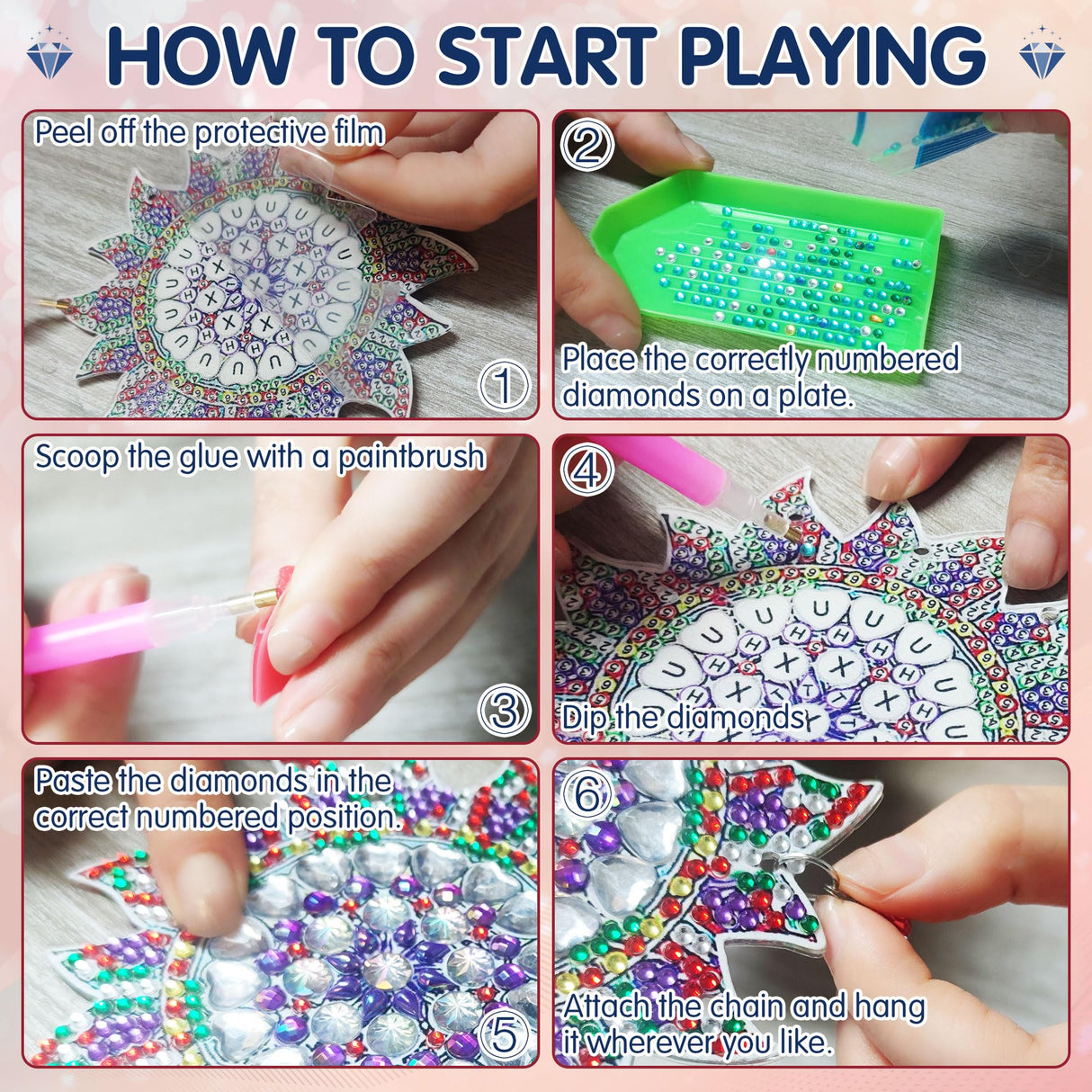 HOW TO START PLAYING

Peel off the protective film

①

②

Place the correctly numbered diamonds on a plate.

Scoop the glue with a paintbrush

③

④

Dip the diamonds

Paste the diamonds in the correct numbered position.

⑤

⑥

Attach the chain and hang it wherever you like.