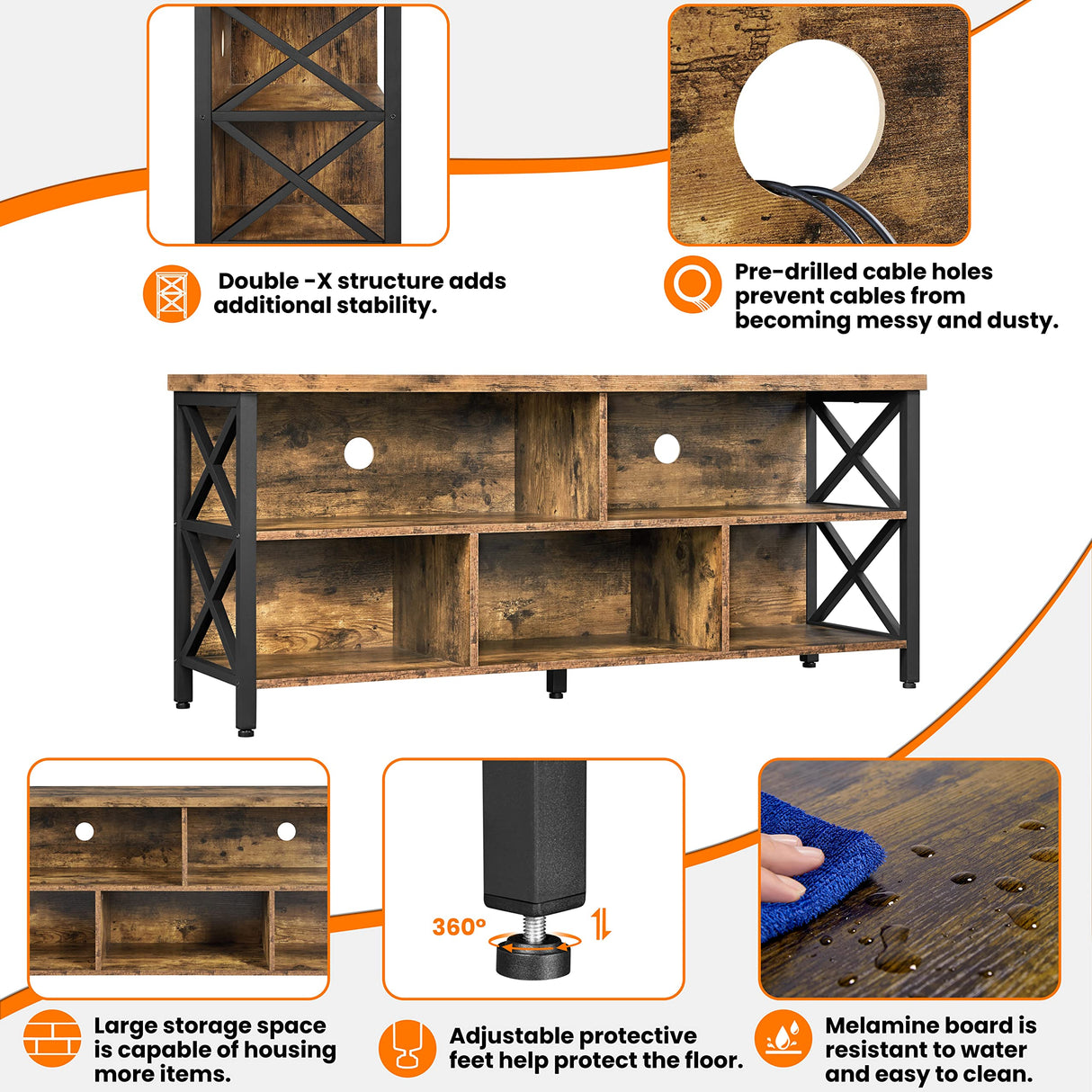 Double -X structure adds additional stability.

Pre-drilled cable holes prevent cables from becoming messy and dusty.

360°

Large storage space is capable of housing more items.

Adjustable protective feet help protect the floor.

Melamine board is resistant to water and easy to clean.