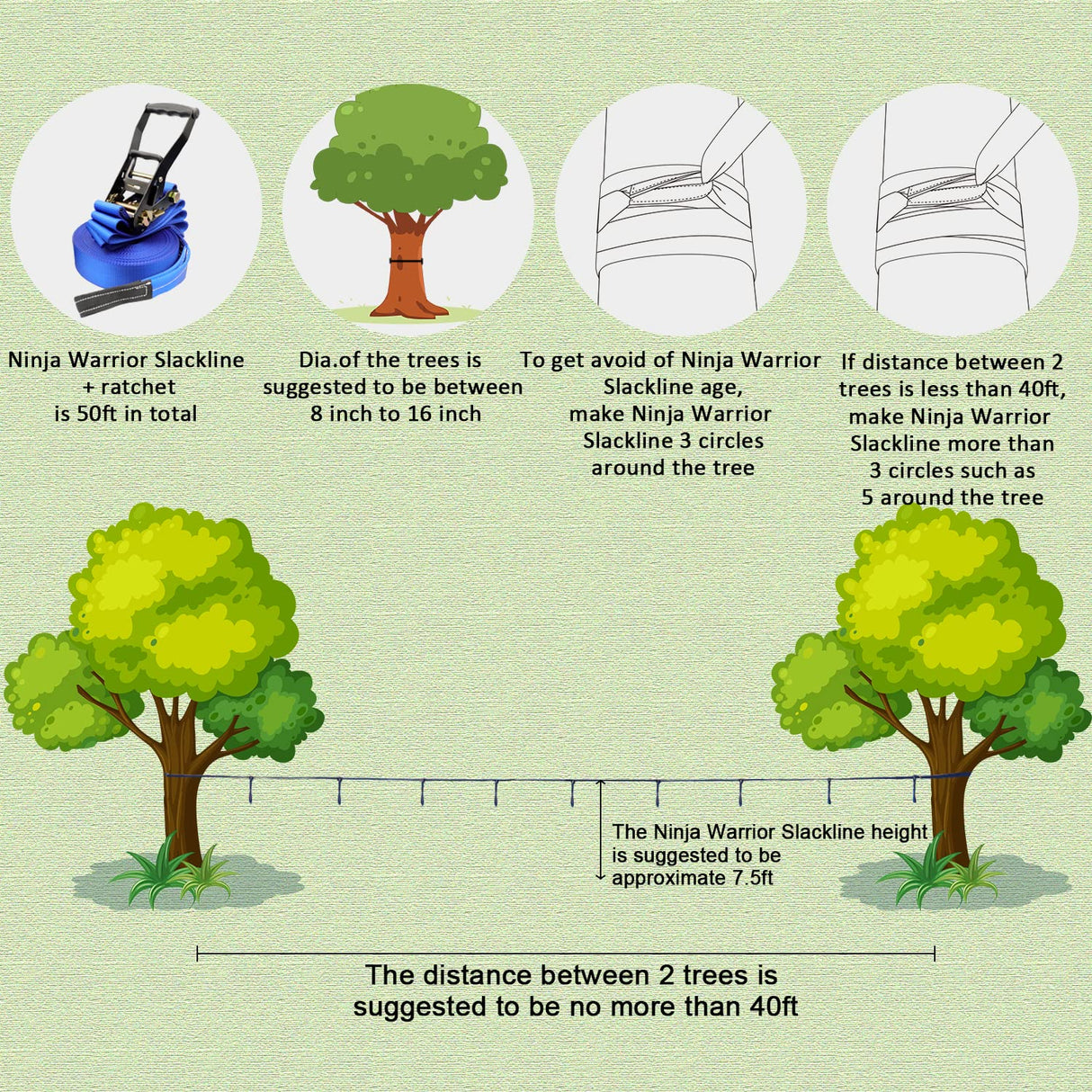 Ninja Warrior Slackline + ratchet is 50ft in total

Dia.of the trees is suggested to be between 8 inch to 16 inch

To get avoid of Ninja Warrior Slackline age, make Ninja Warrior Slackline 3 circles around the tree

If distance between 2 trees is less than 40ft, make Ninja Warrior Slackline more than 3 circles such as 5 around the tree

The Ninja Warrior Slackline height is suggested to be approximate 7.5ft

The distance between 2 trees is suggested to be no more than 40ft