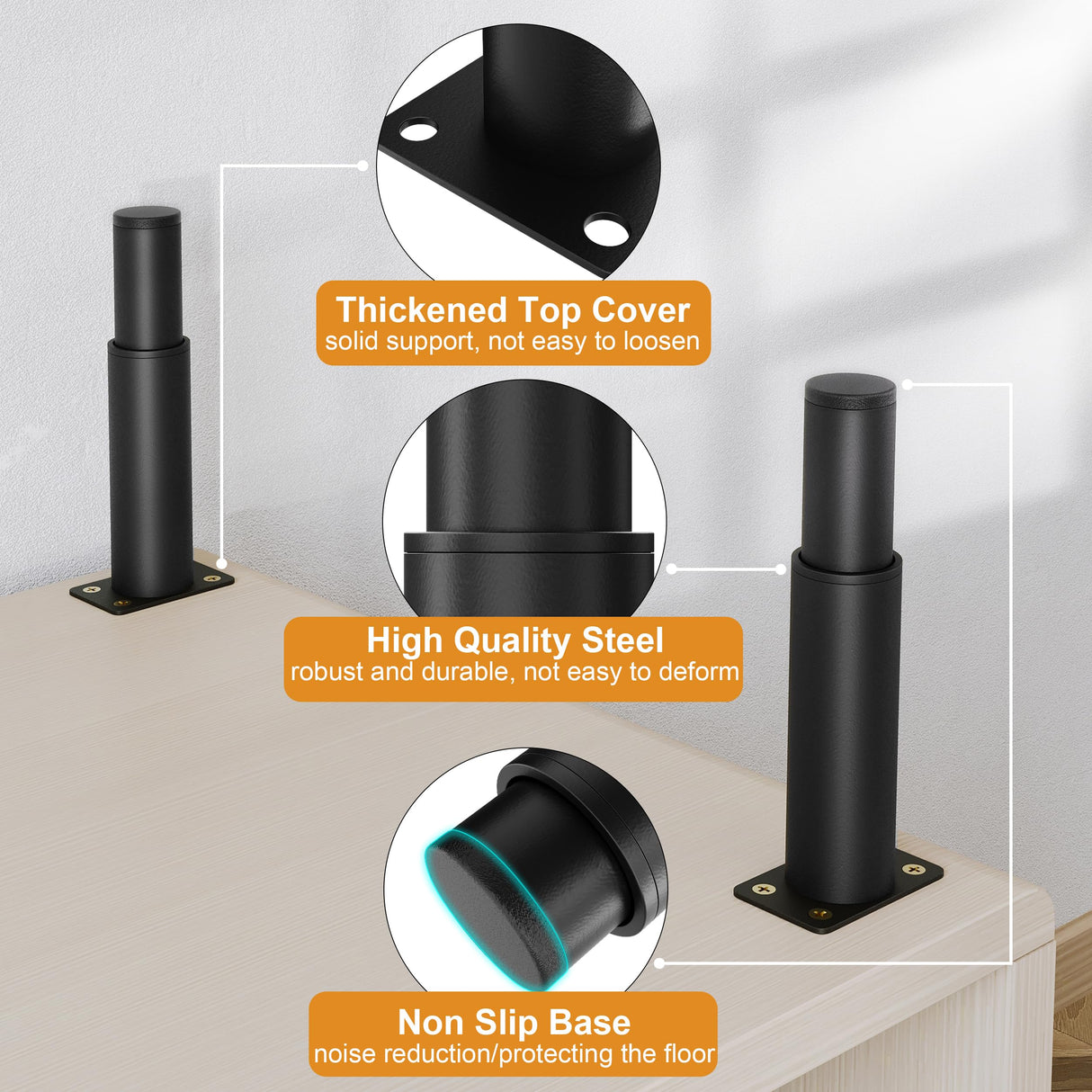 Thickened Top Cover
solid support, not easy to loosen

High Quality Steel
robust and durable, not easy to deform

Non Slip Base
noise reduction/protecting the floor