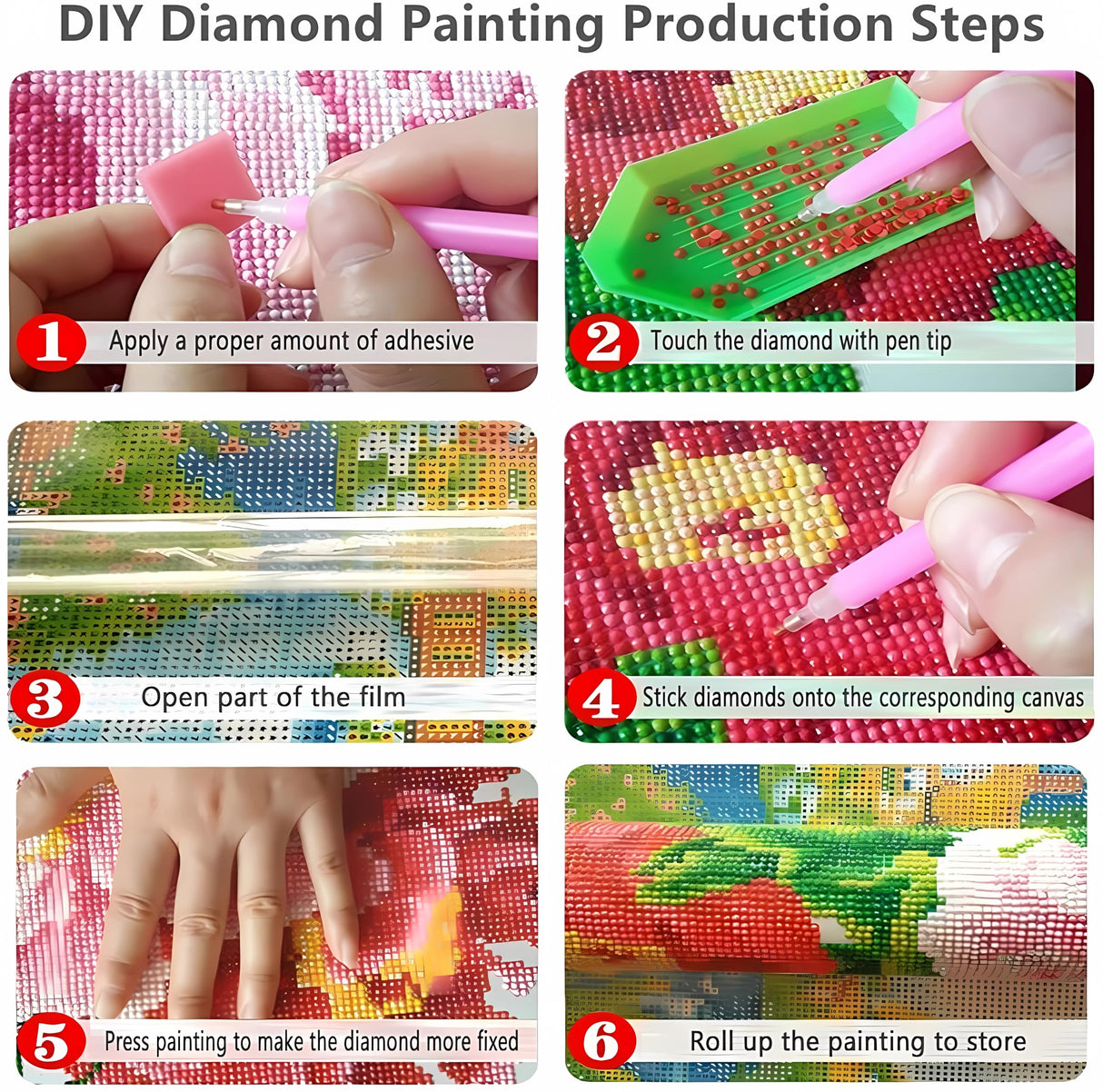 DIY Diamond Painting Production Steps

1 Apply a proper amount of adhesive

2 Touch the diamond with pen tip

3 Open part of the film

4 Stick diamonds onto the corresponding canvas

5 Press painting to make the diamond more fixed

6 Roll up the painting to store