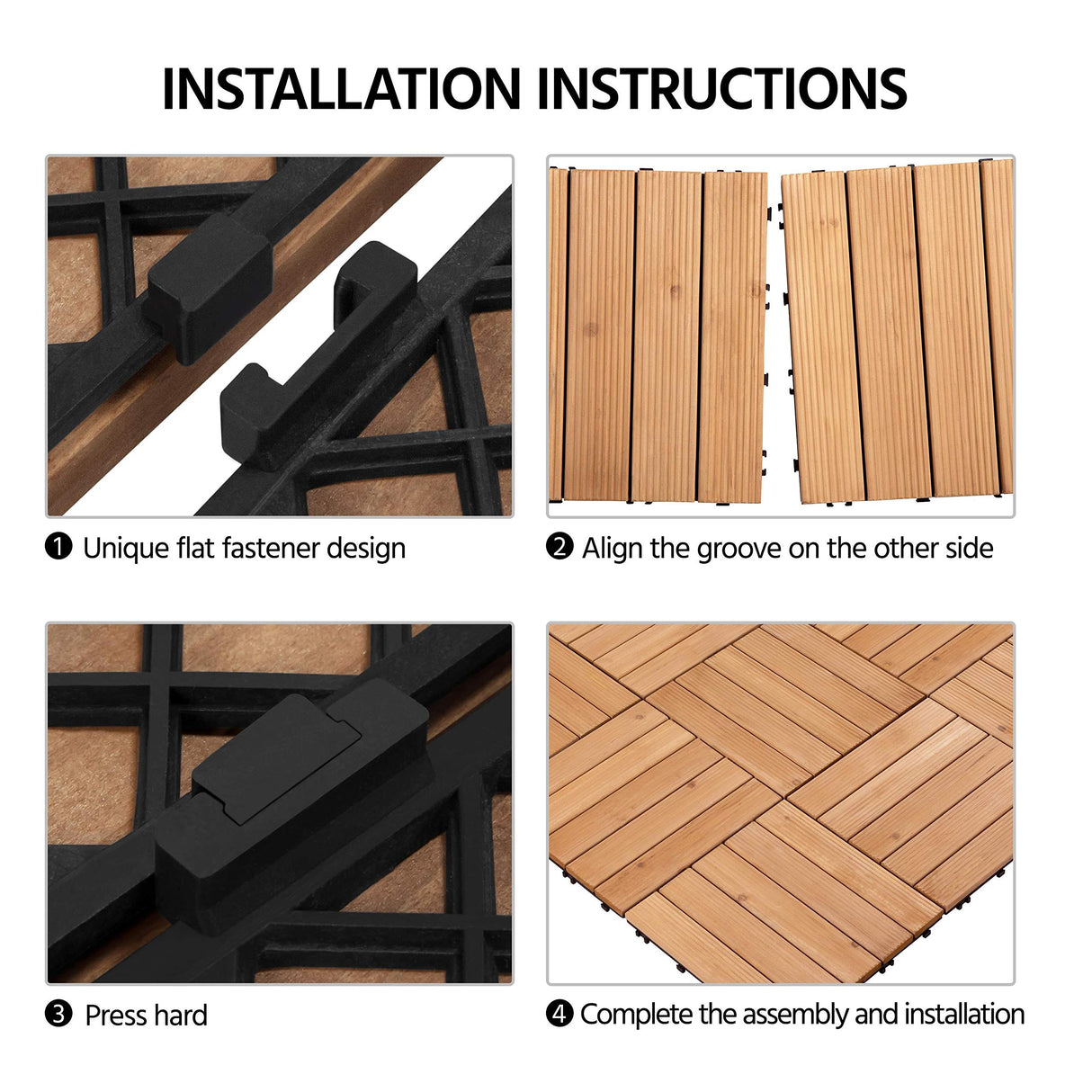 INSTALLATION INSTRUCTIONS

❶ Unique flat fastener design

❷ Align the groove on the other side

❸ Press hard

❹ Complete the assembly and installation