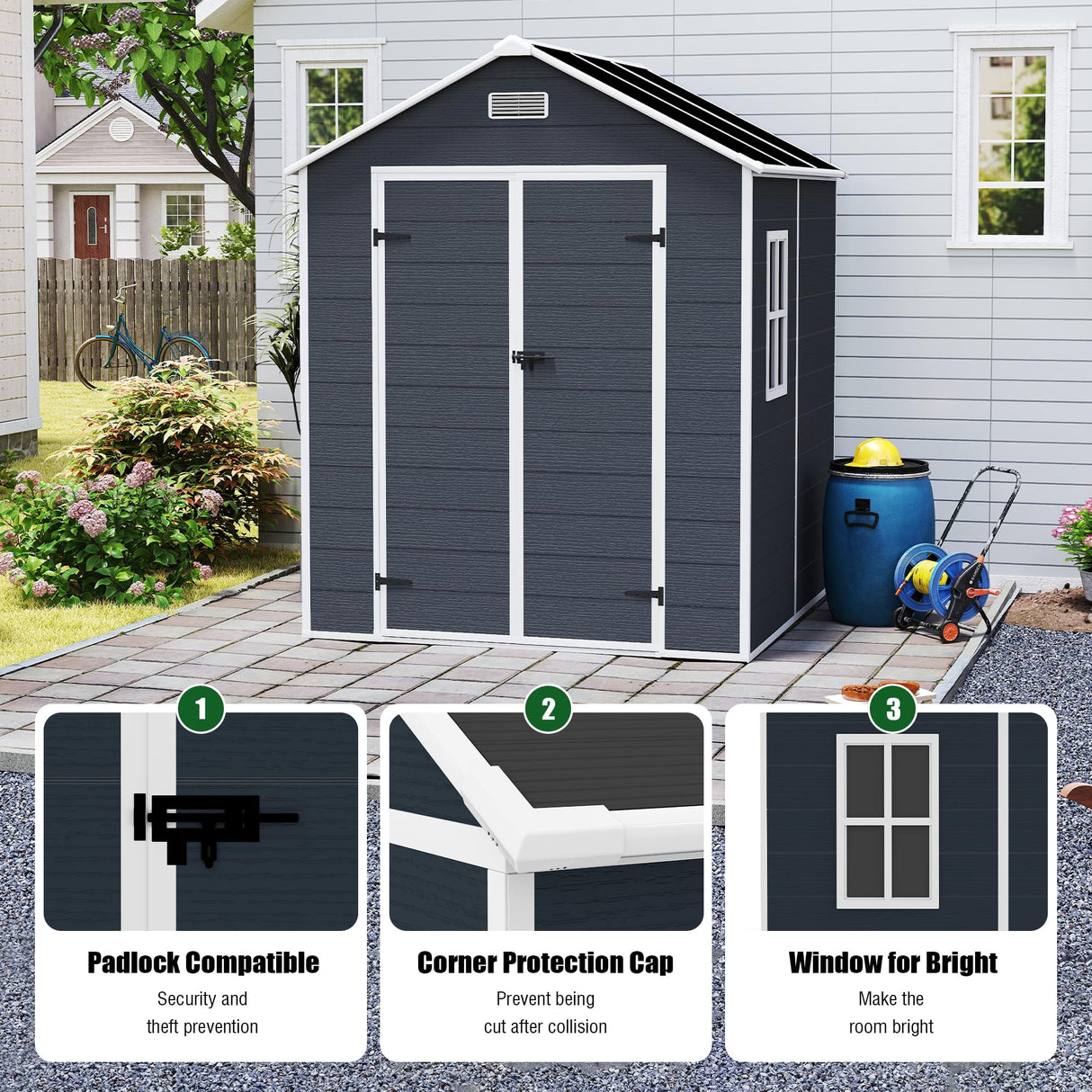 1

Padlock Compatible

Security and theft prevention

2

Corner Protection Cap

Prevent being cut after collision

3

Window for Bright

Make the room bright