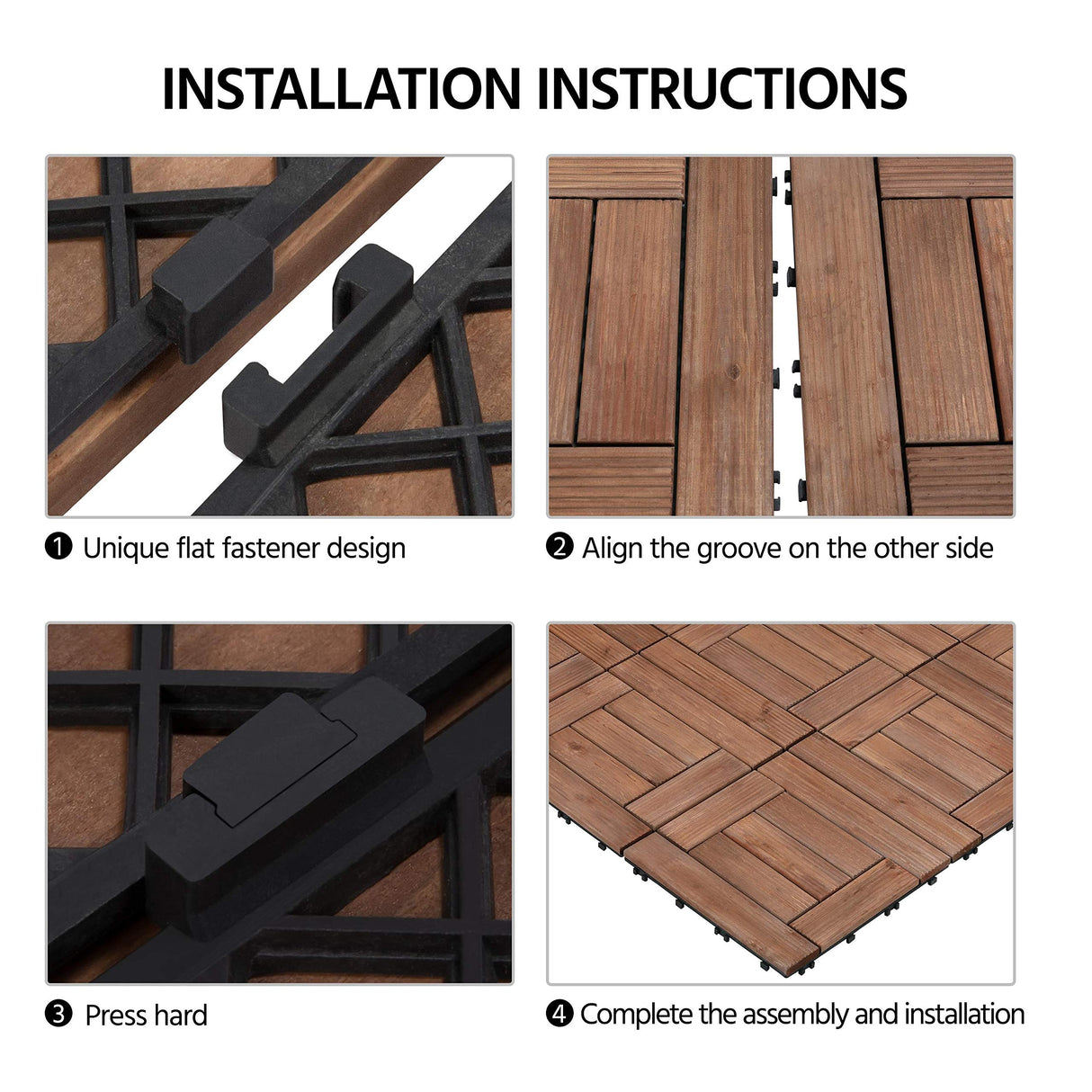 INSTALLATION INSTRUCTIONS

❶ Unique flat fastener design

❷ Align the groove on the other side

❸ Press hard

❹ Complete the assembly and installation