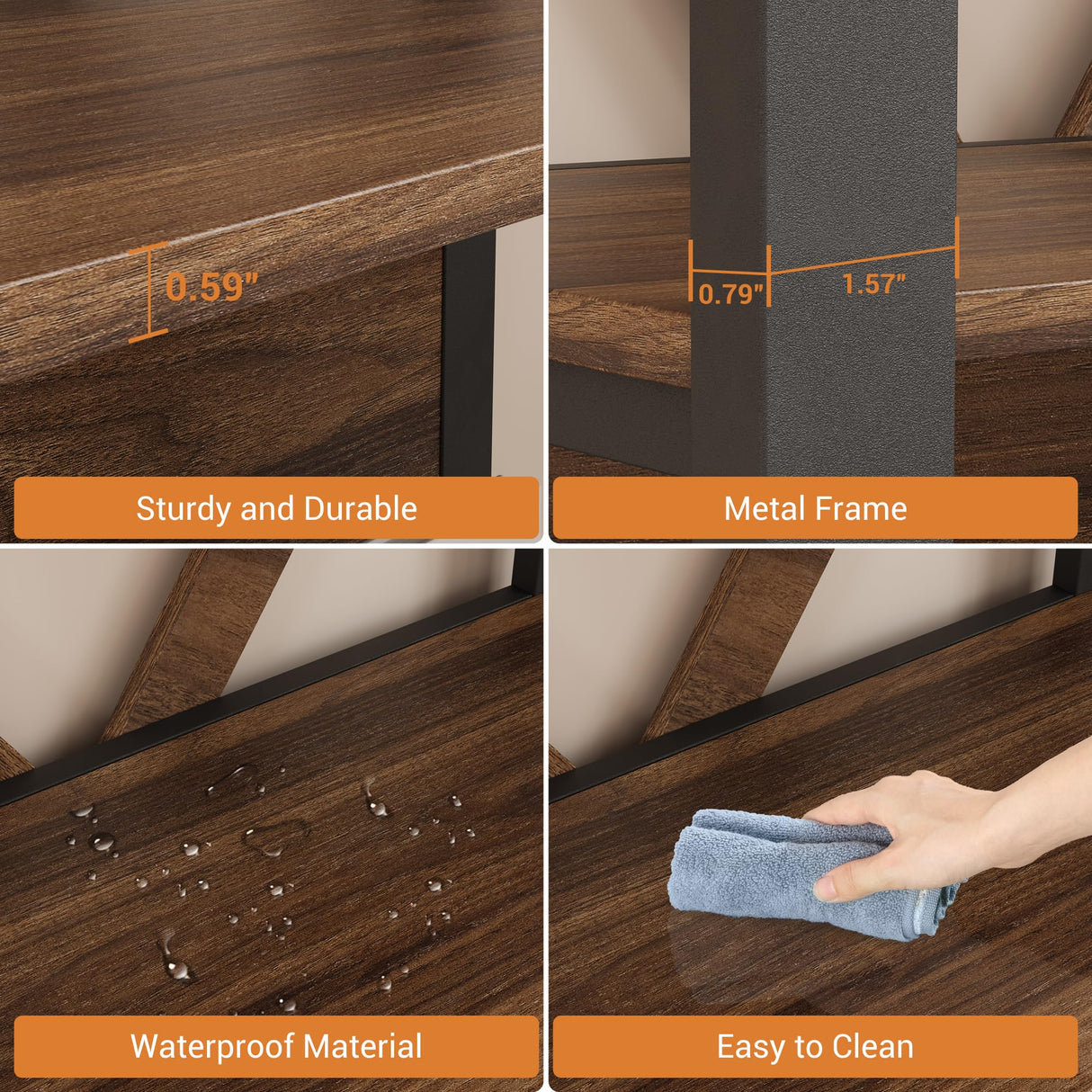 0.59"

Sturdy and Durable

0.79"

1.57"

Metal Frame

Waterproof Material

Easy to Clean