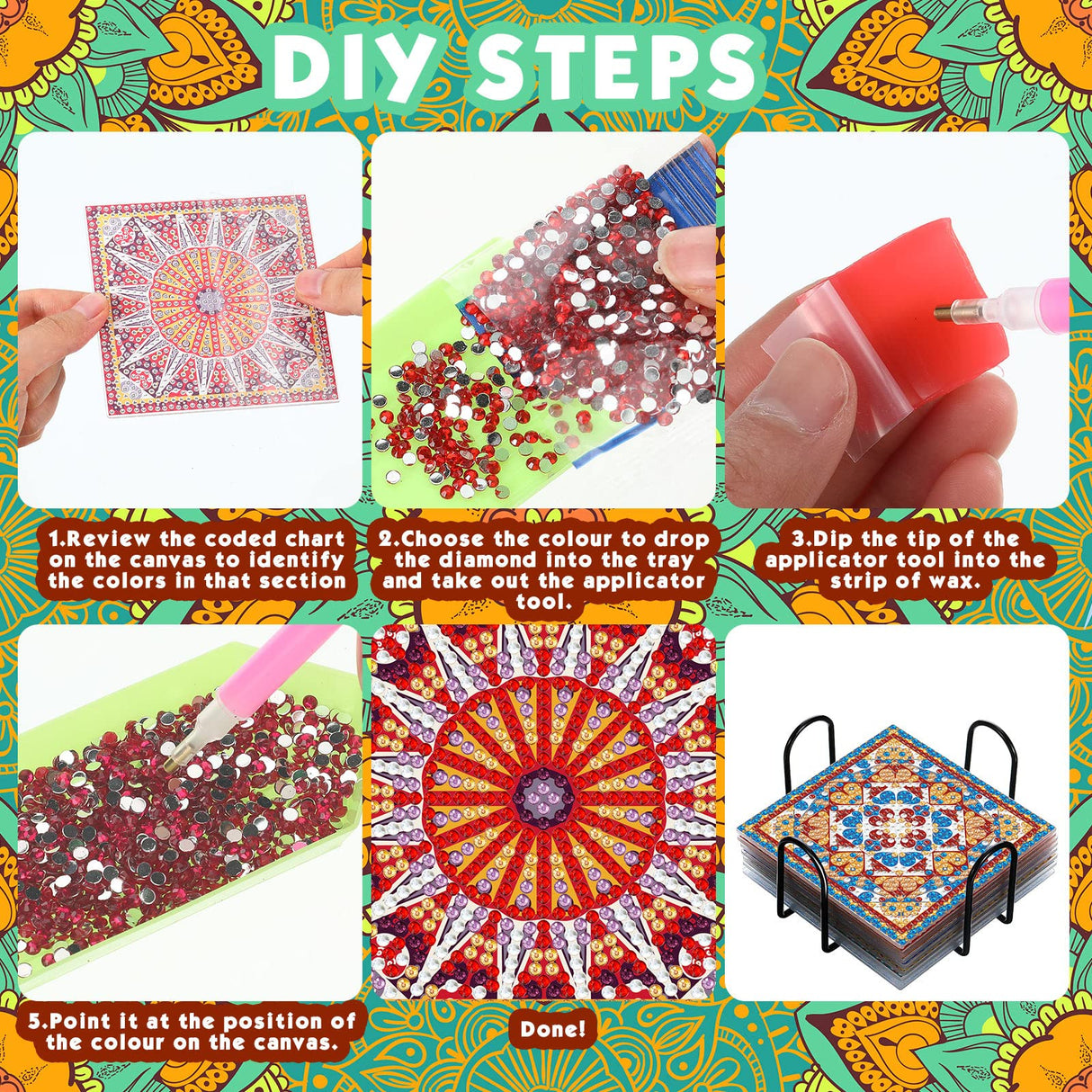 DIY STEPS

1.Review the coded chart on the canvas to identify the colors in that section

2.Choose the colour to drop the diamond into the tray and take out the applicator tool.

3.Dip the tip of the applicator tool into the strip of wax.

5.Point it at the position of the colour on the canvas.

Done!