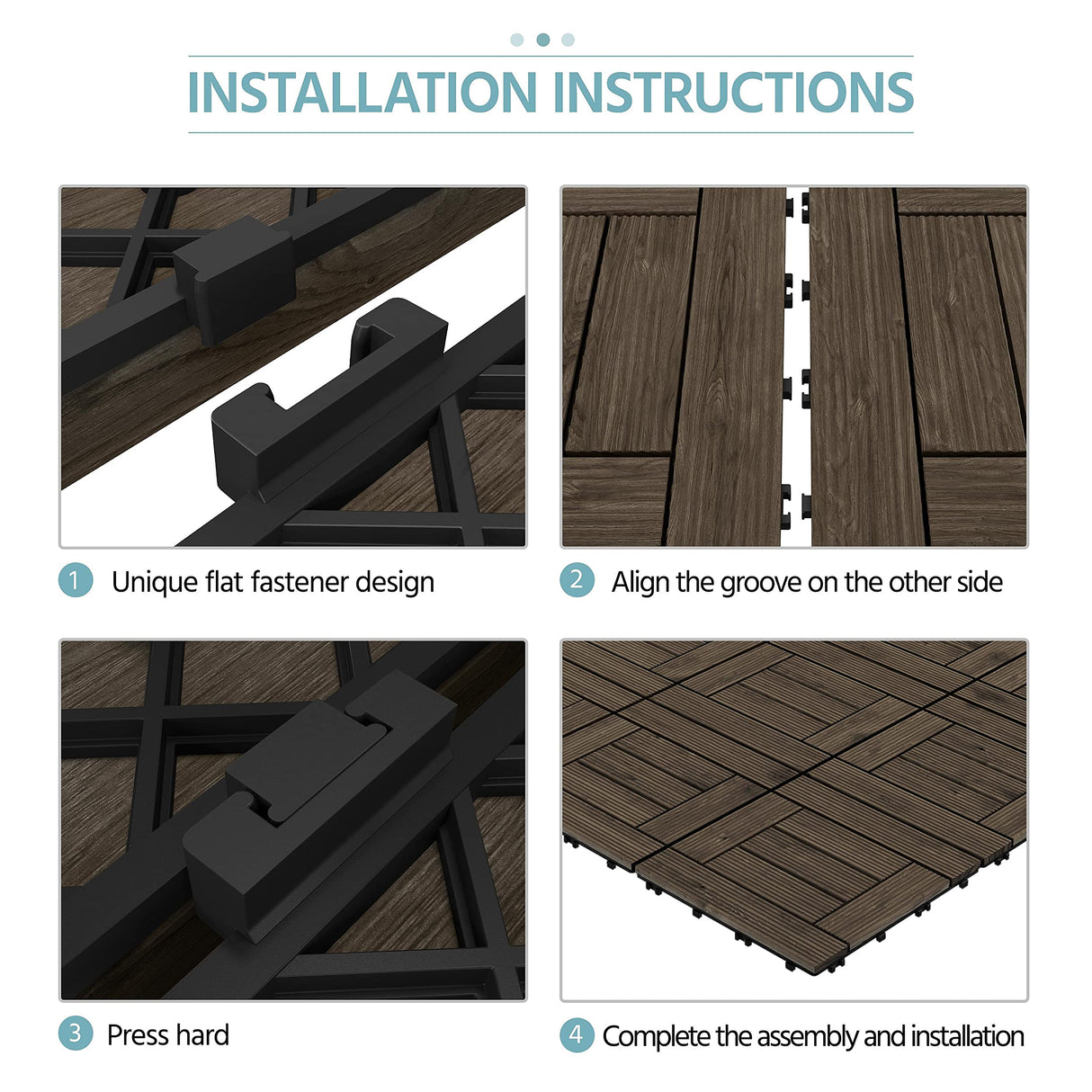 INSTALLATION INSTRUCTIONS

1 Unique flat fastener design

2 Align the groove on the other side

3 Press hard

4 Complete the assembly and installation