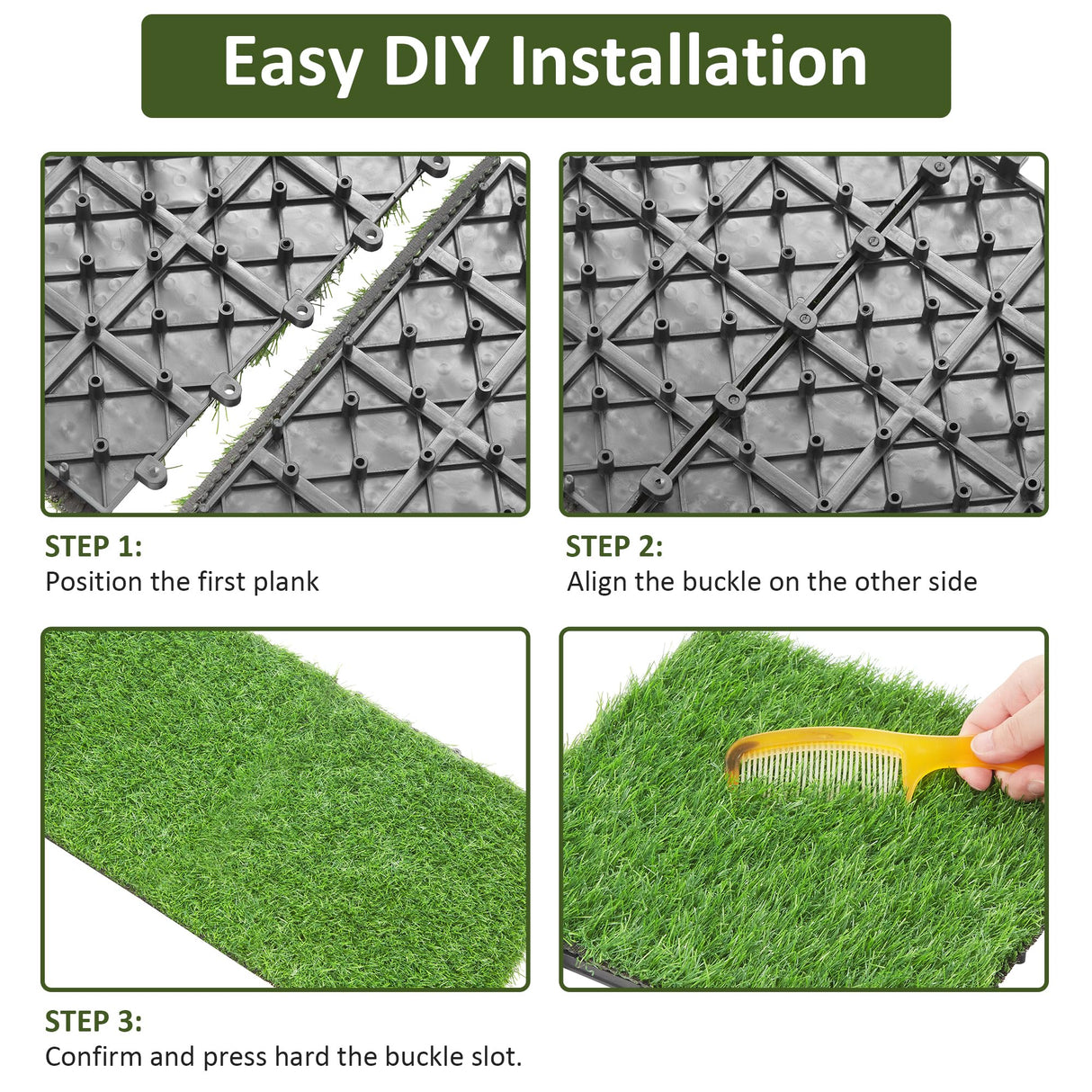 Easy DIY Installation

STEP 1:
Position the first plank

STEP 2:
Align the buckle on the other side

STEP 3:
Confirm and press hard the buckle slot.