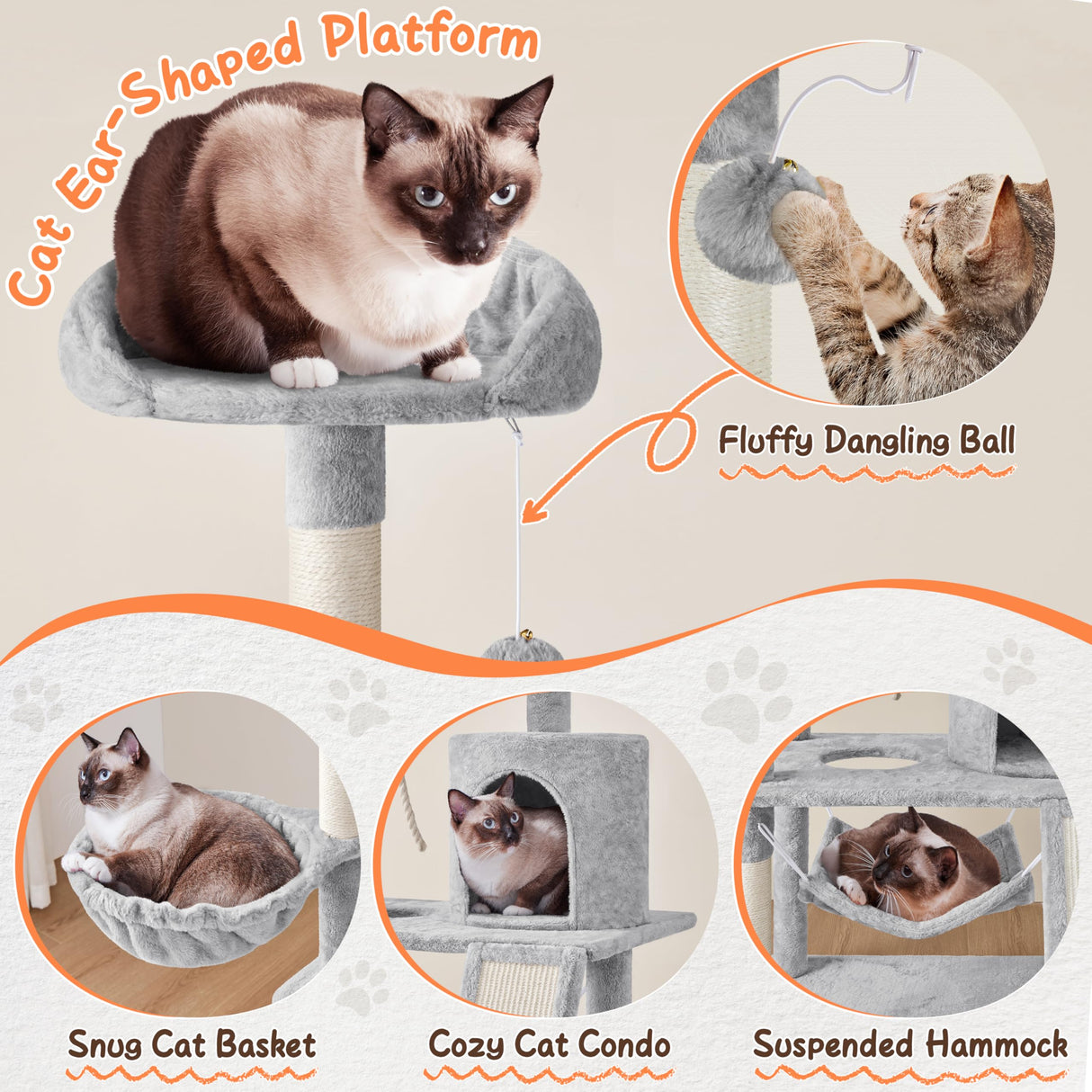 Cat Ear-Shaped Platform

Fluffy Dangling Ball

Snug Cat Basket

Cozy Cat Condo

Suspended Hammock