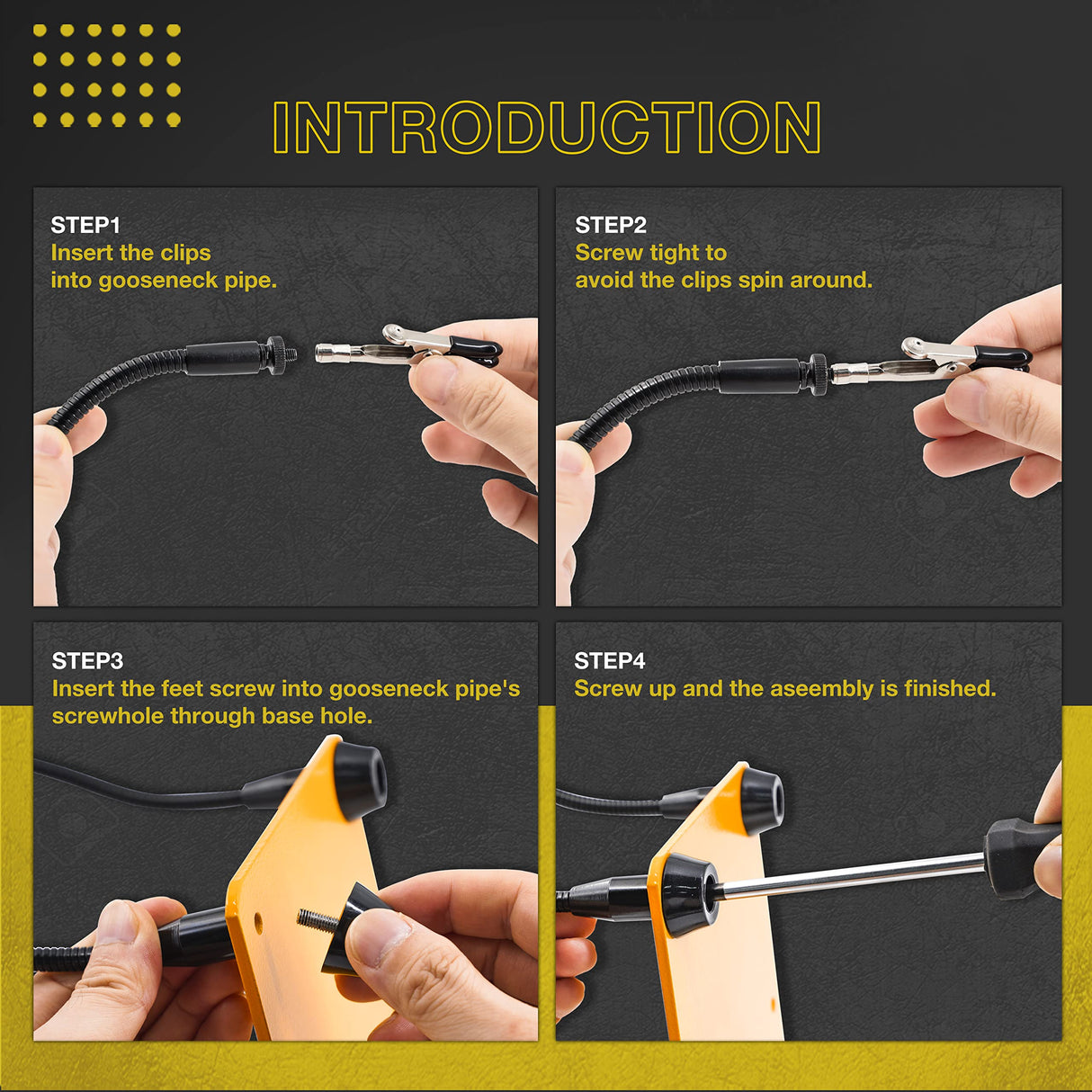 INTRODUCTION

STEP1
Insert the clips into gooseneck pipe.

STEP2
Screw tight to avoid the clips spin around.

STEP3
Insert the feet screw into gooseneck pipe's screwhole through base hole.

STEP4
Screw up and the aseembly is finished.