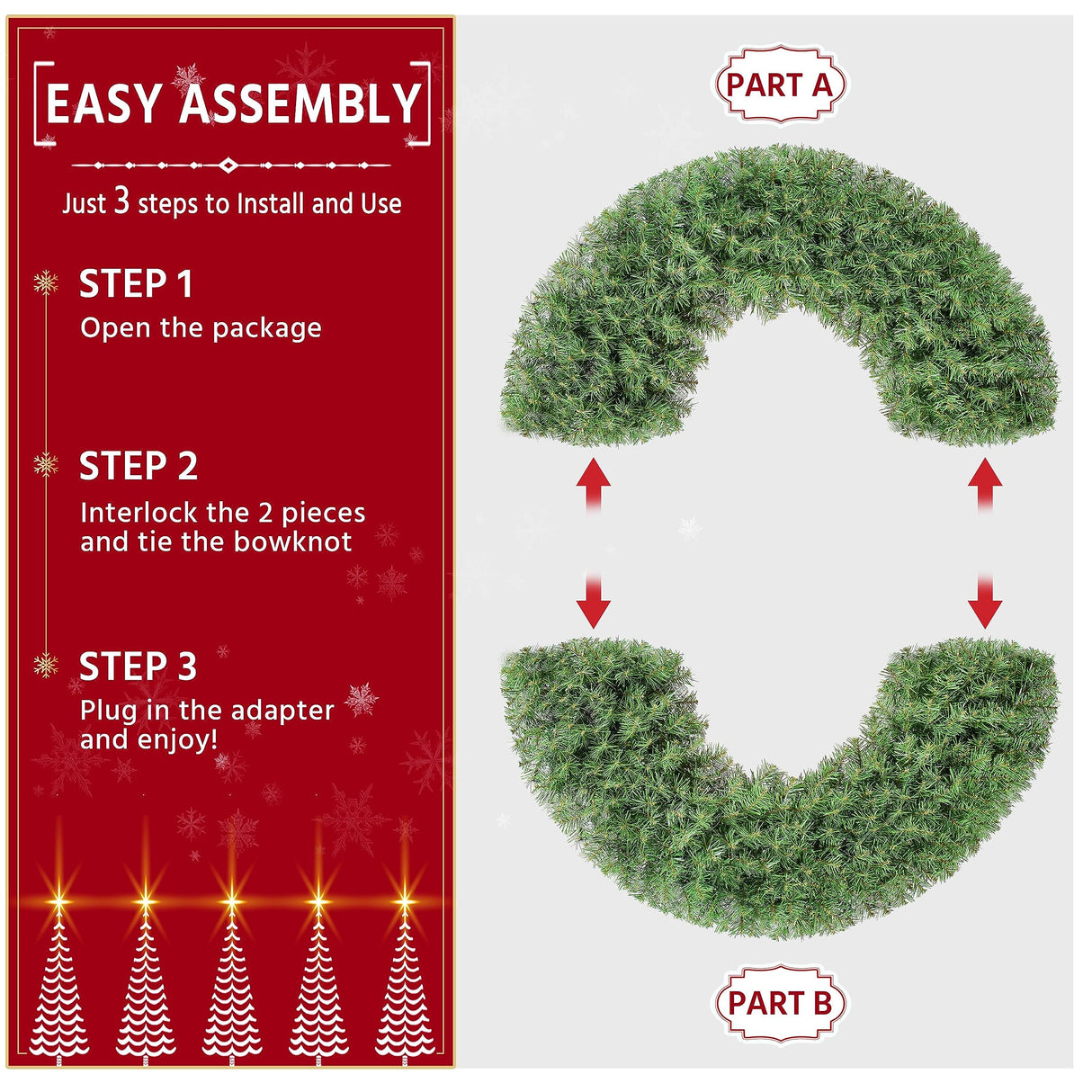 EASY ASSEMBLY

Just 3 steps to Install and Use

STEP 1
Open the package

STEP 2
Interlock the 2 pieces and tie the bowknot

STEP 3
Plug in the adapter and enjoy!

PART A

PART B