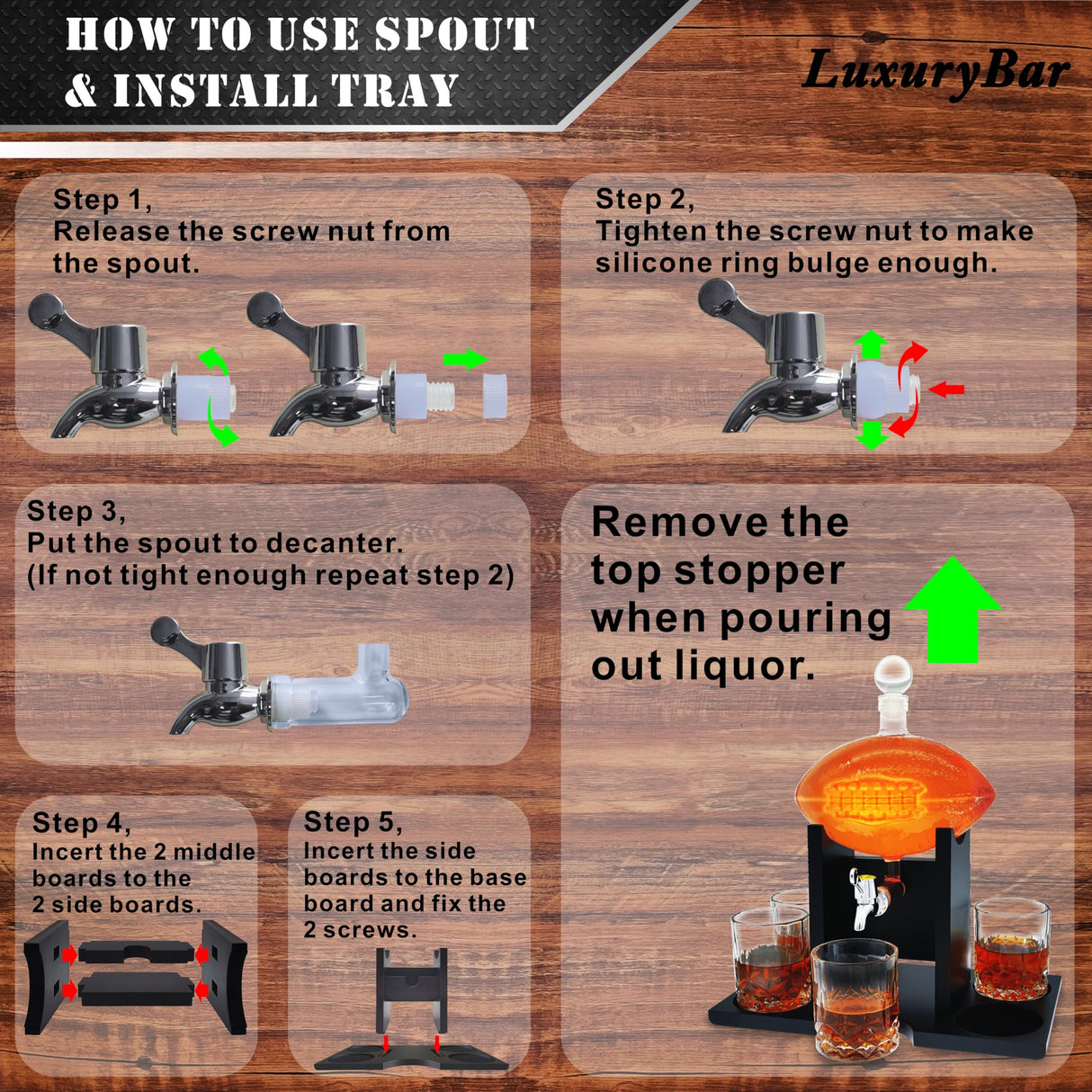 HOW TO USE SPOUT & INSTALL TRAY

LuxuryBar

Step 1,
Release the screw nut from the spout.

Step 2,
Tighten the screw nut to make silicone ring bulge enough.

Step 3,
Put the spout to decanter.
(If not tight enough repeat step 2)

Remove the top stopper when pouring out liquor.

Step 4,
Incert the 2 middle boards to the 2 side boards.

Step 5,
Incert the side boards to the base board and fix the 2 screws.