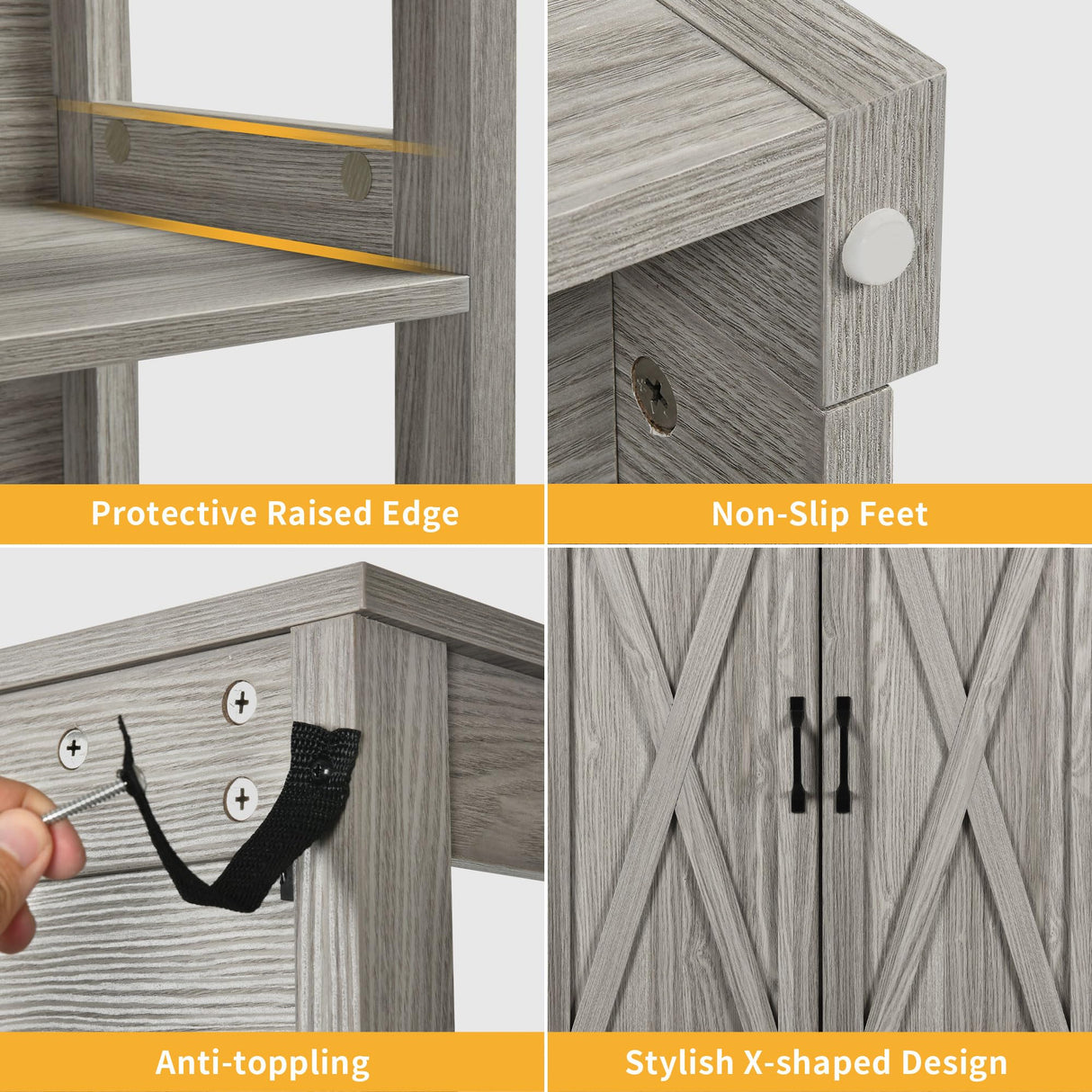 Protective Raised Edge

Non-Slip Feet

Anti-toppling

Stylish X-shaped Design