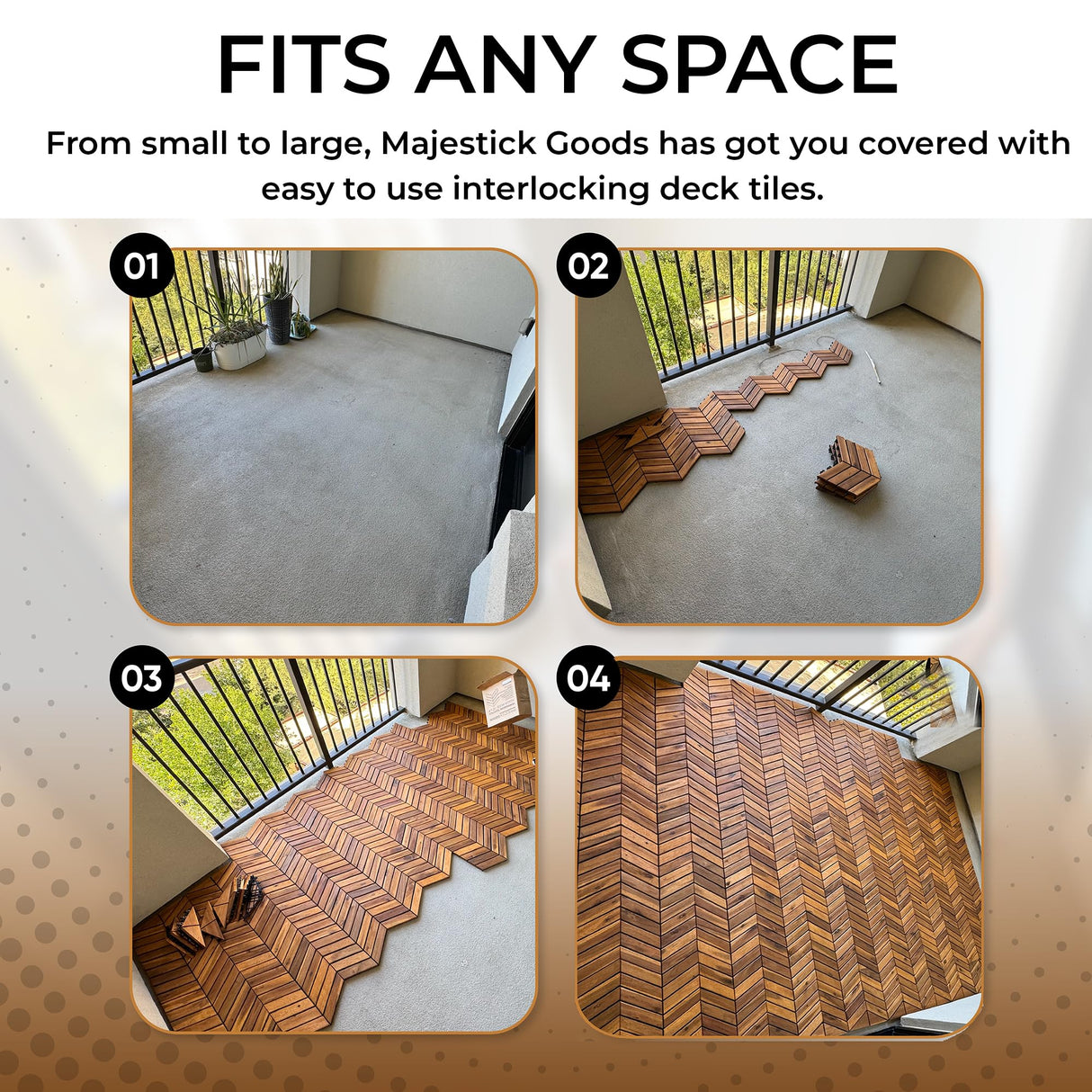 FITS ANY SPACE

From small to large, Majestick Goods has got you covered with easy to use interlocking deck tiles.

01

02

03

04