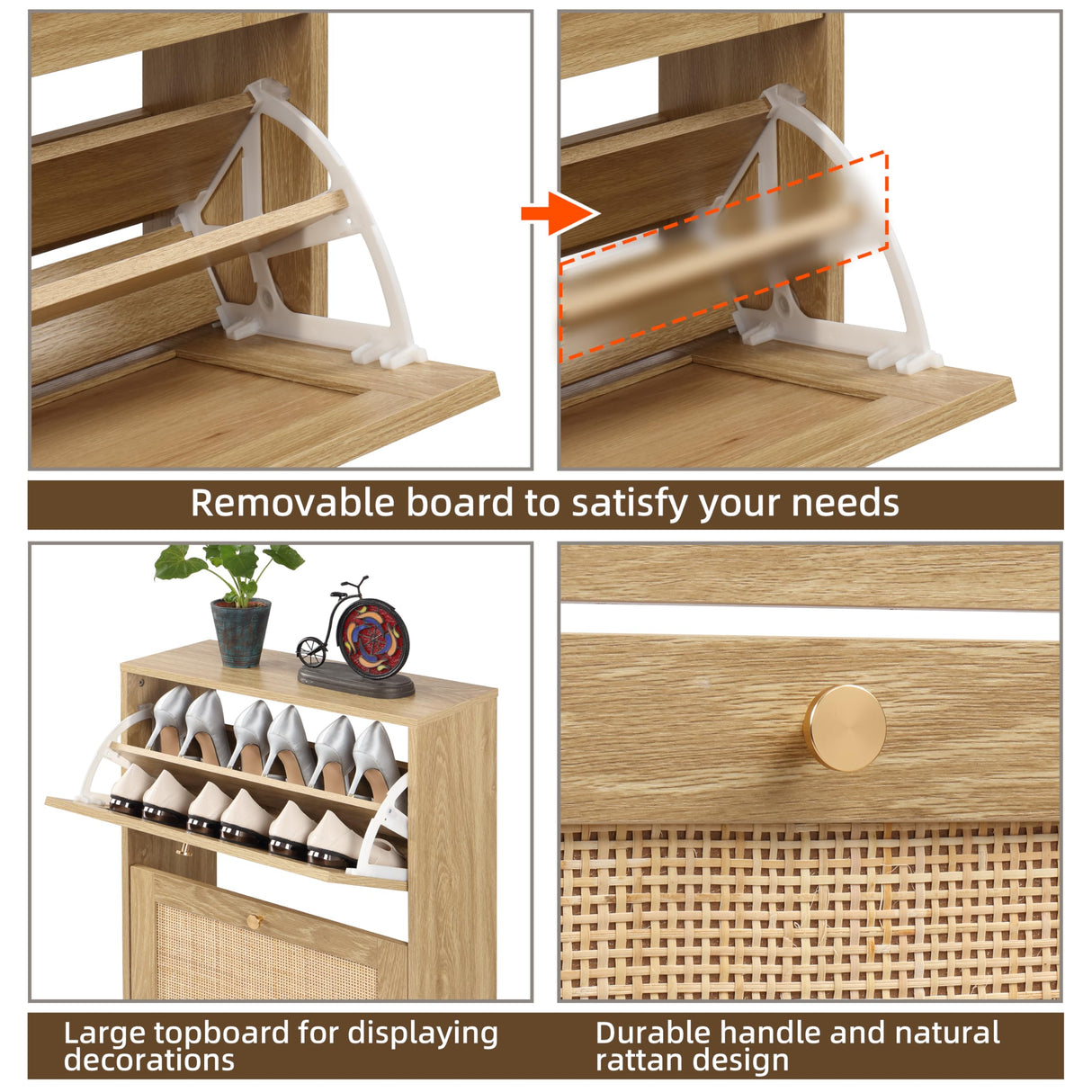 Removable board to satisfy your needs

Large topboard for displaying decorations

Durable handle and natural rattan design