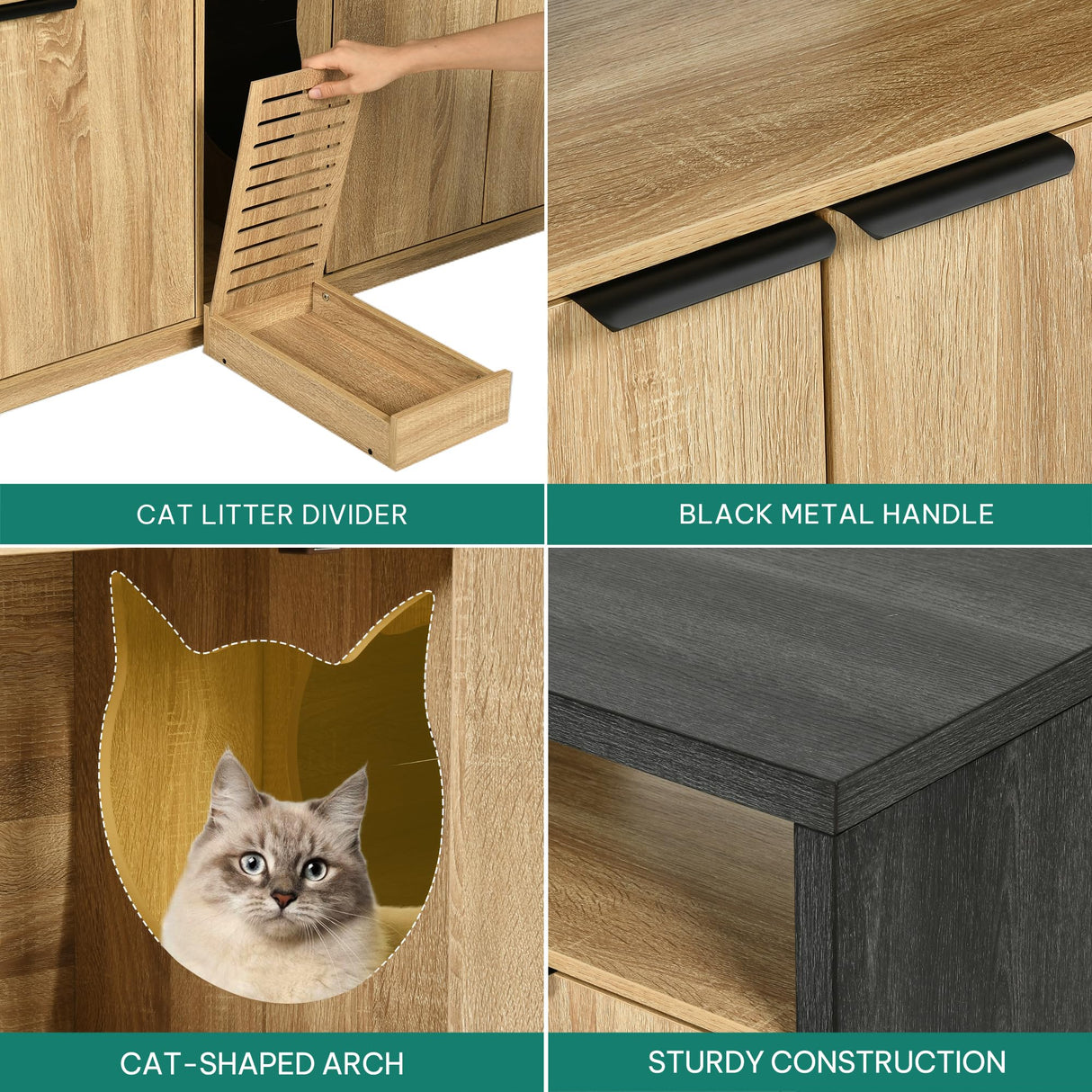 CAT LITTER DIVIDER

BLACK METAL HANDLE

CAT-SHAPED ARCH

STURDY CONSTRUCTION