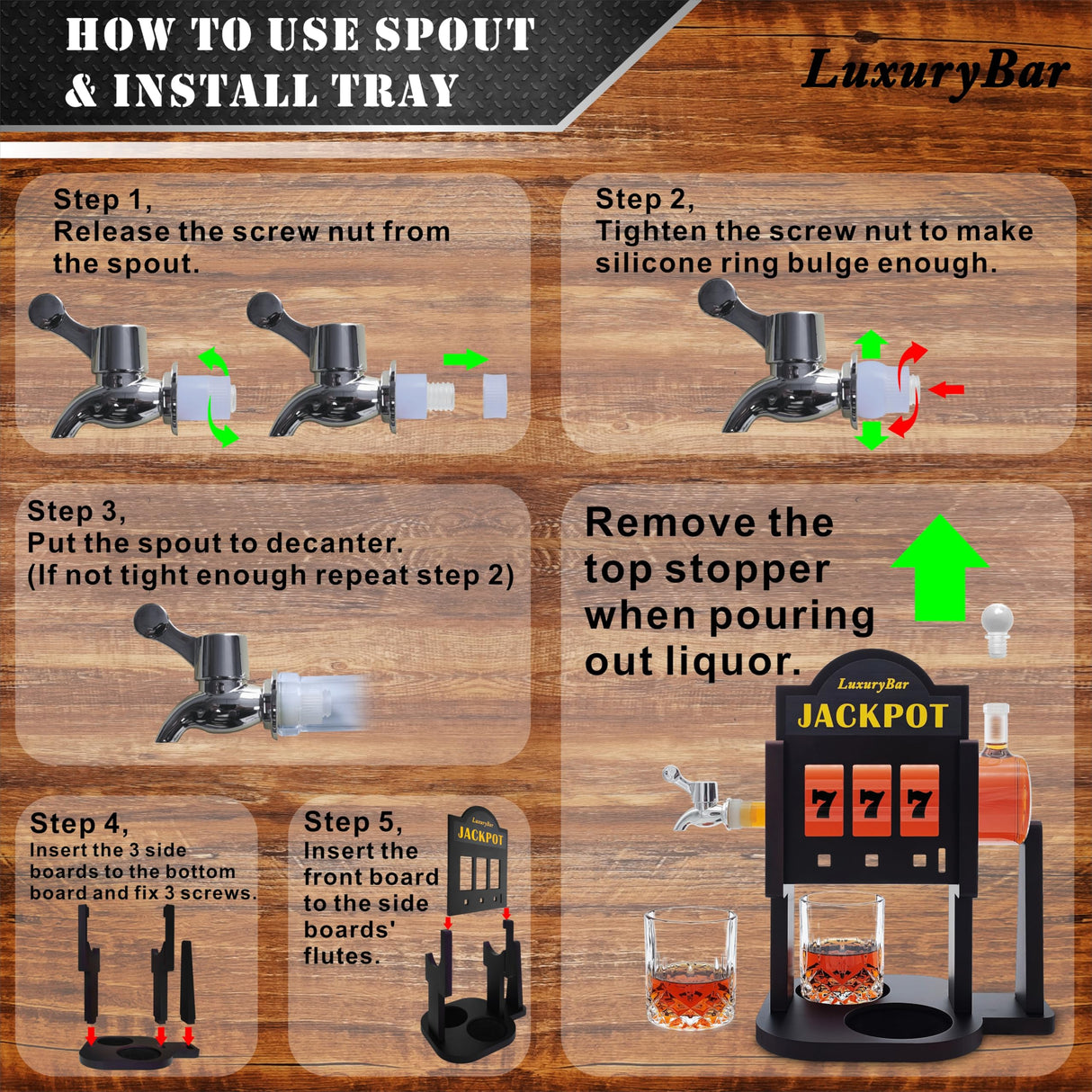 HOW TO USE SPOUT & INSTALL TRAY

LuxuryBar

Step 1,
Release the screw nut from the spout.

Step 2,
Tighten the screw nut to make silicone ring bulge enough.

Step 3,
Put the spout to decanter.
(If not tight enough repeat step 2)

Remove the top stopper when pouring out liquor.

LuxuryBar
JACKPOT
7 7 7

Step 4,
Insert the 3 side boards to the bottom board and fix 3 screws.

Step 5,
Insert the front board to the side boards' flutes.

LuxuryBar
JACKPOT