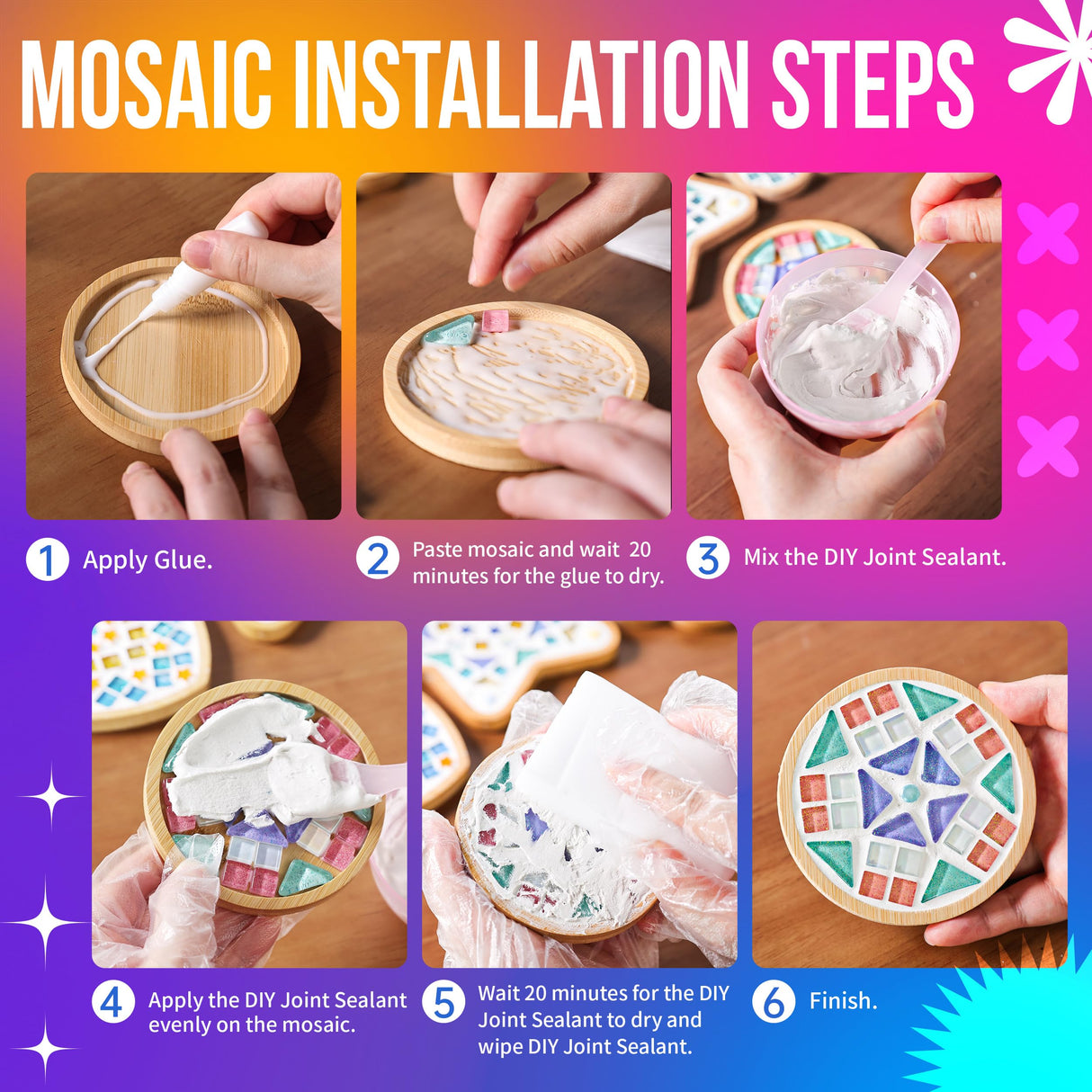 MOSAIC INSTALLATION STEPS

1 Apply Glue.

2 Paste mosaic and wait 20 minutes for the glue to dry.

3 Mix the DIY Joint Sealant.

4 Apply the DIY Joint Sealant evenly on the mosaic.

5 Wait 20 minutes for the DIY Joint Sealant to dry and wipe DIY Joint Sealant.

6 Finish.