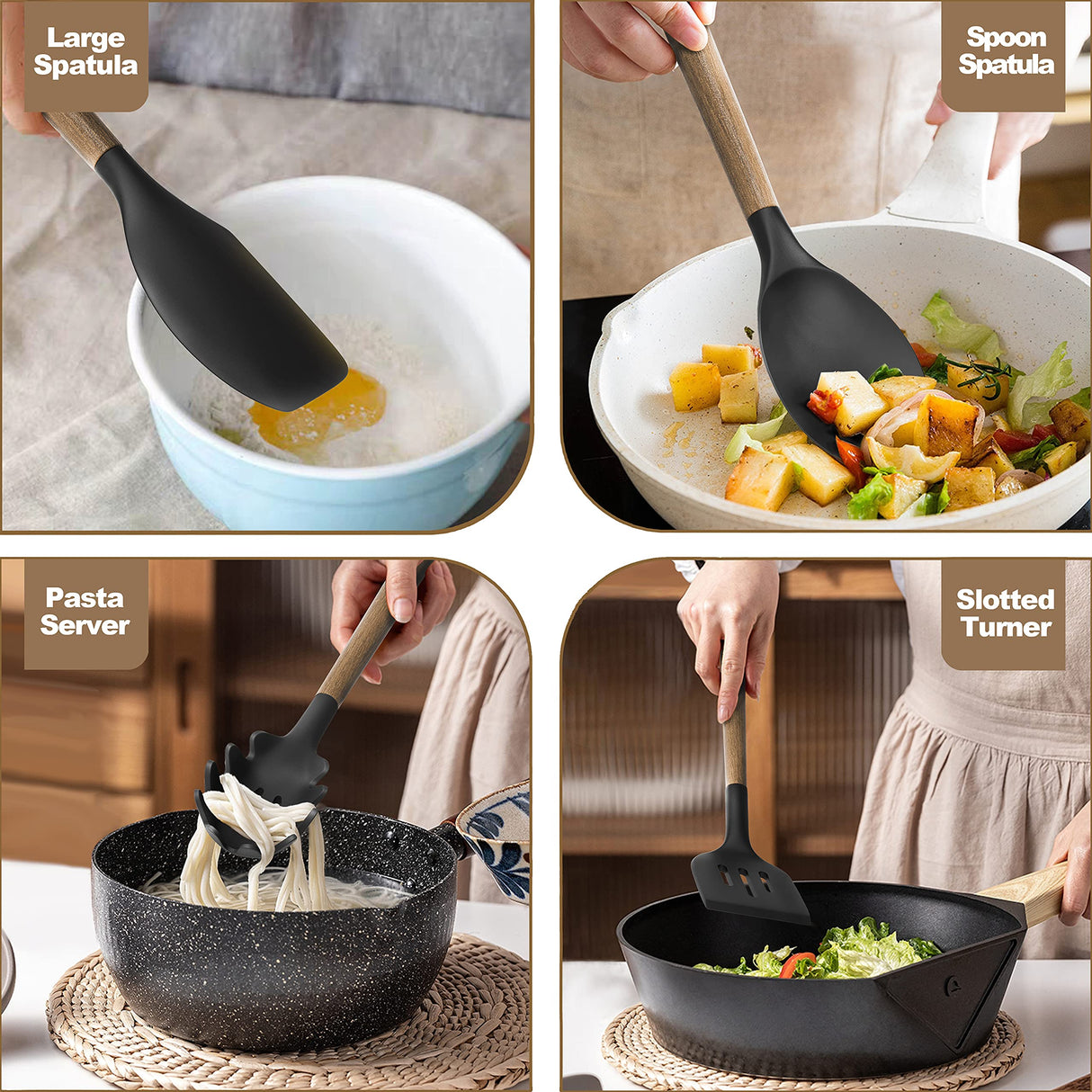 Large Spatula

Spoon Spatula

Pasta Server

Slotted Turner