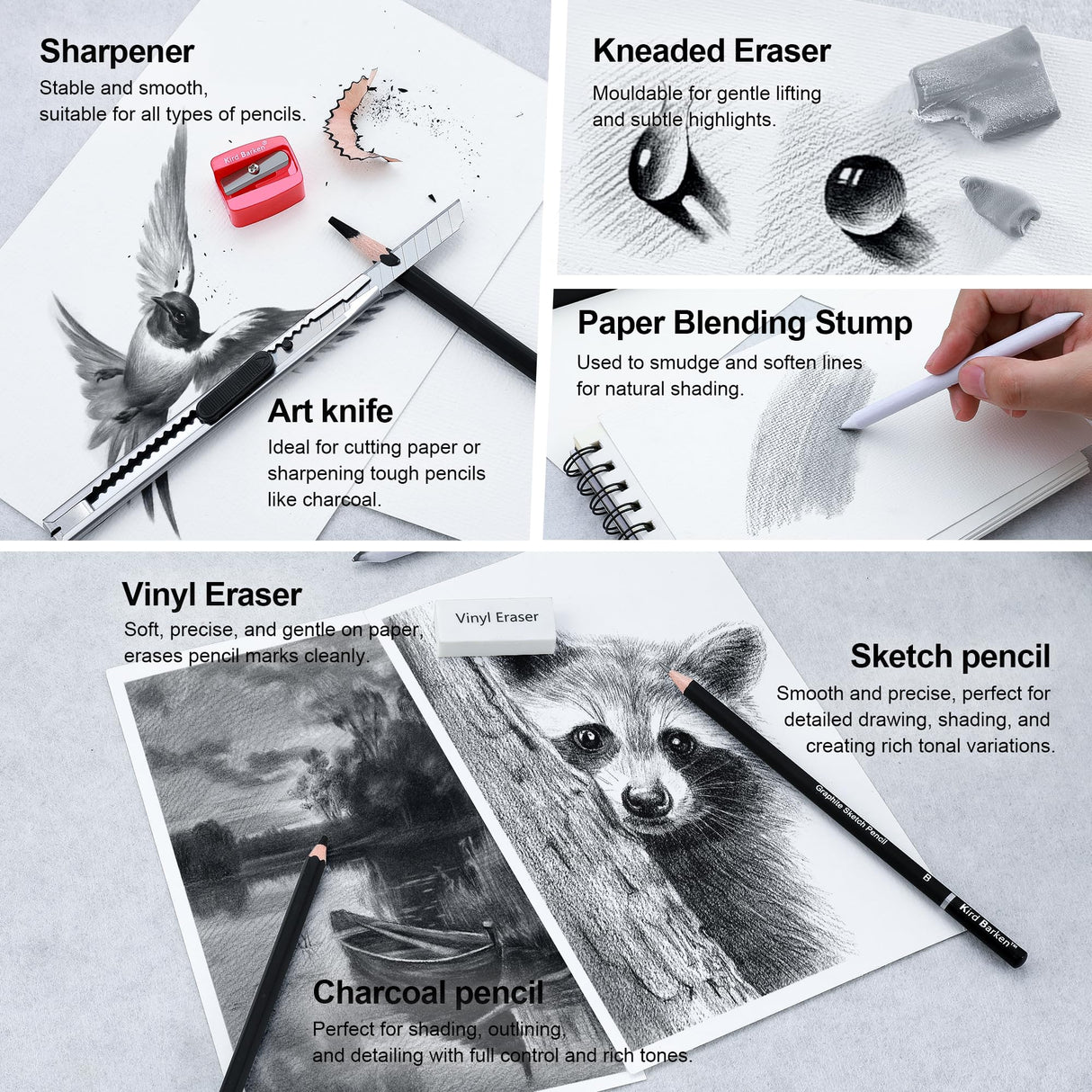 Sharpener
Stable and smooth, suitable for all types of pencils.

Kird Barken

Art knife
Ideal for cutting paper or sharpening tough pencils like charcoal.

Kneaded Eraser
Mouldable for gentle lifting and subtle highlights.

Paper Blending Stump
Used to smudge and soften lines for natural shading.

Vinyl Eraser
Soft, precise, and gentle on paper, erases pencil marks cleanly.

Vinyl Eraser

Sketch pencil
Smooth and precise, perfect for detailed drawing, shading, and creating rich tonal variations.

Graphite Sketch Pencil B Kird Barken™

Charcoal pencil
Perfect for shading, outlining, and detailing with full control and rich tones.