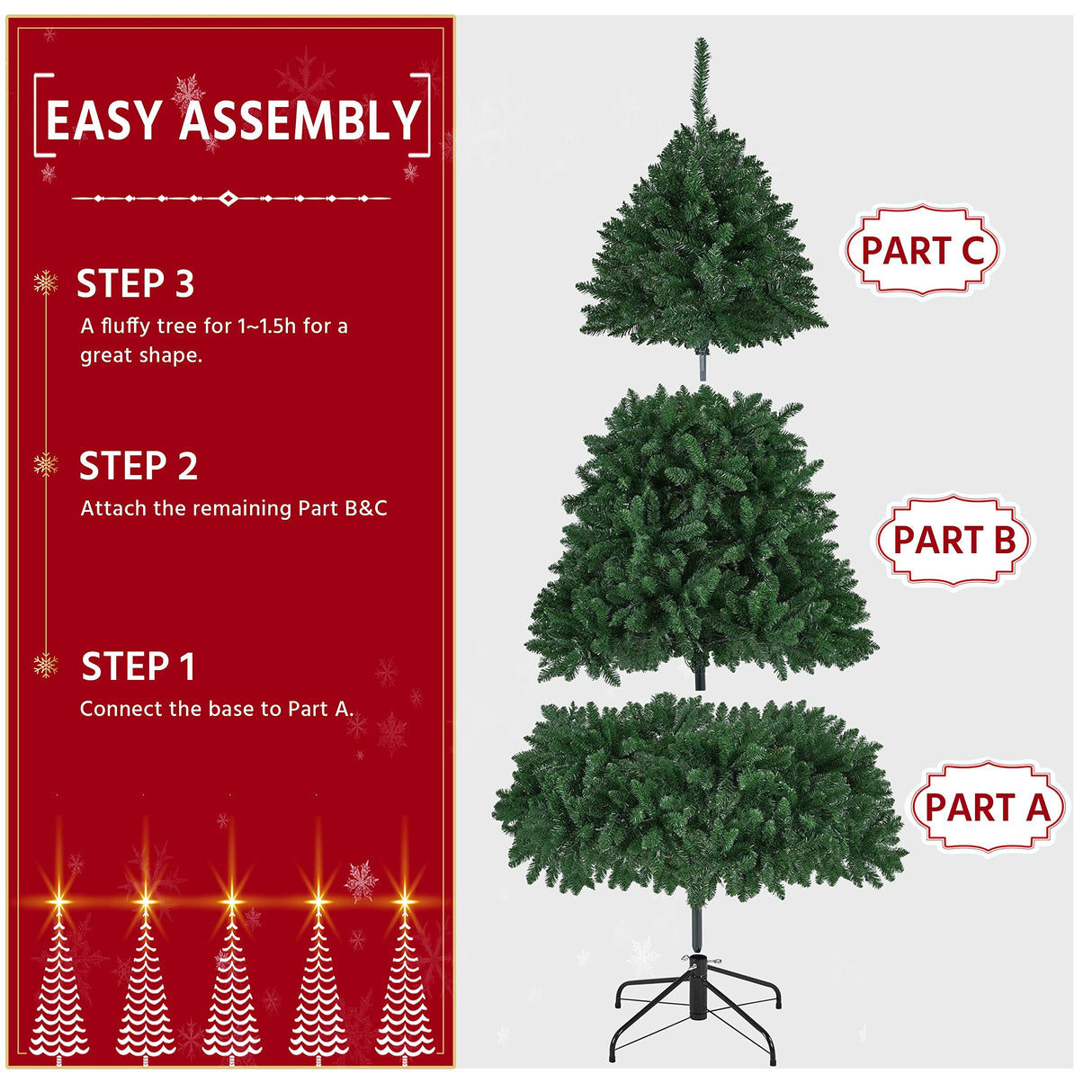 EASY ASSEMBLY

STEP 3
A fluffy tree for 1~1.5h for a great shape.

STEP 2
Attach the remaining Part B&C

STEP 1
Connect the base to Part A.

PART C

PART B

PART A