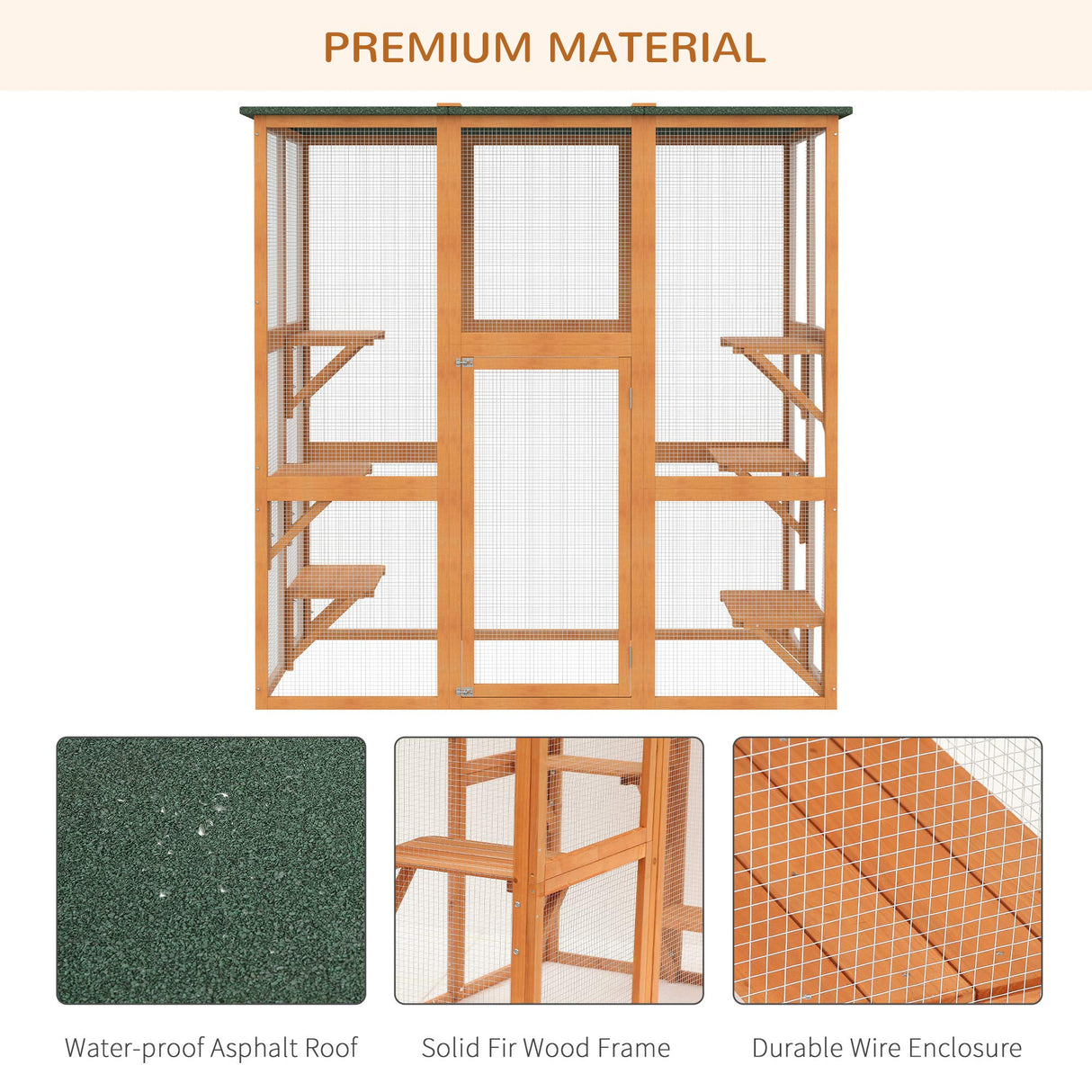 PREMIUM MATERIAL

Water-proof Asphalt Roof

Solid Fir Wood Frame

Durable Wire Enclosure