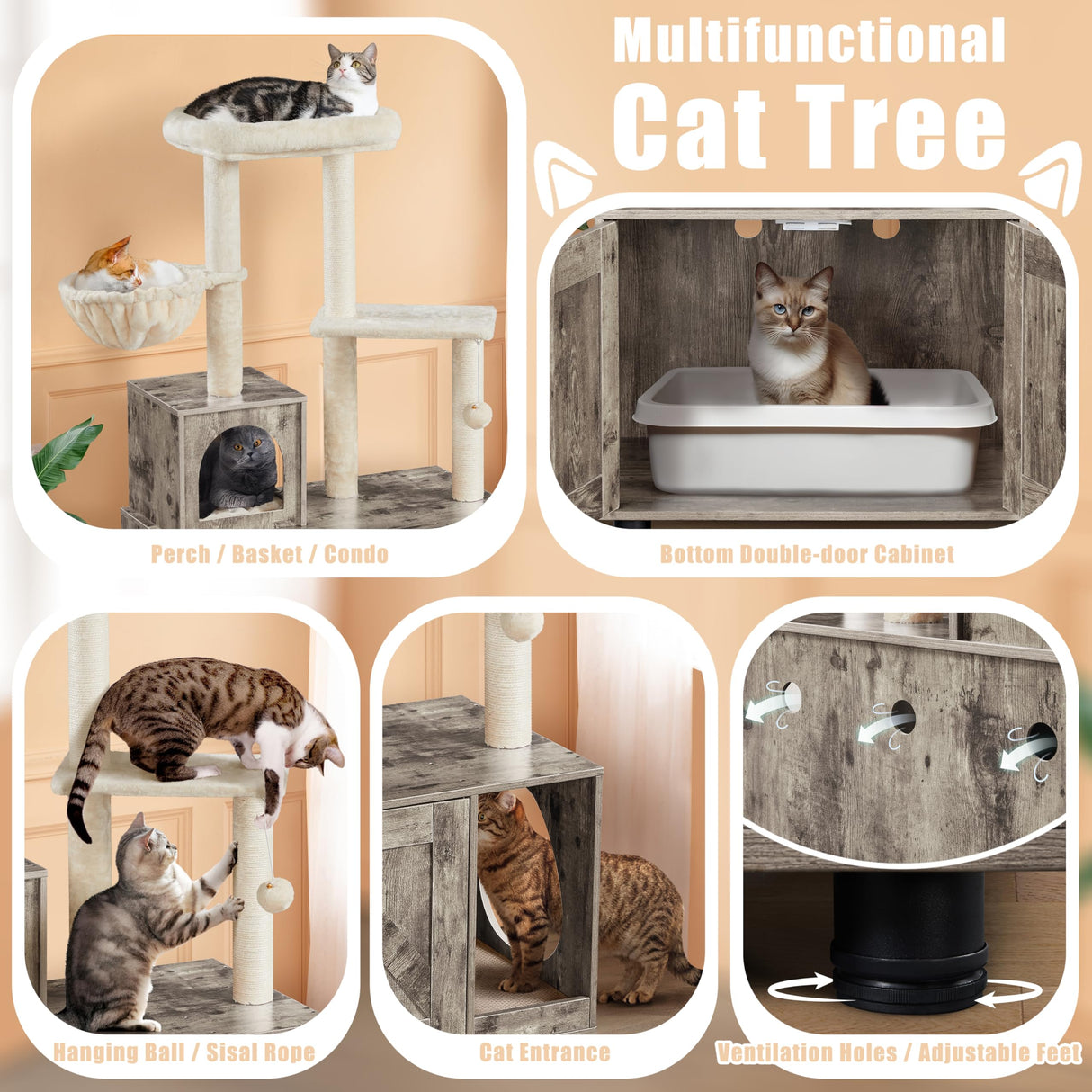 Multifunctional
Cat Tree

Perch / Basket / Condo

Bottom Double-door Cabinet

Hanging Ball / Sisal Rope

Cat Entrance

Ventilation Holes / Adjustable Feet