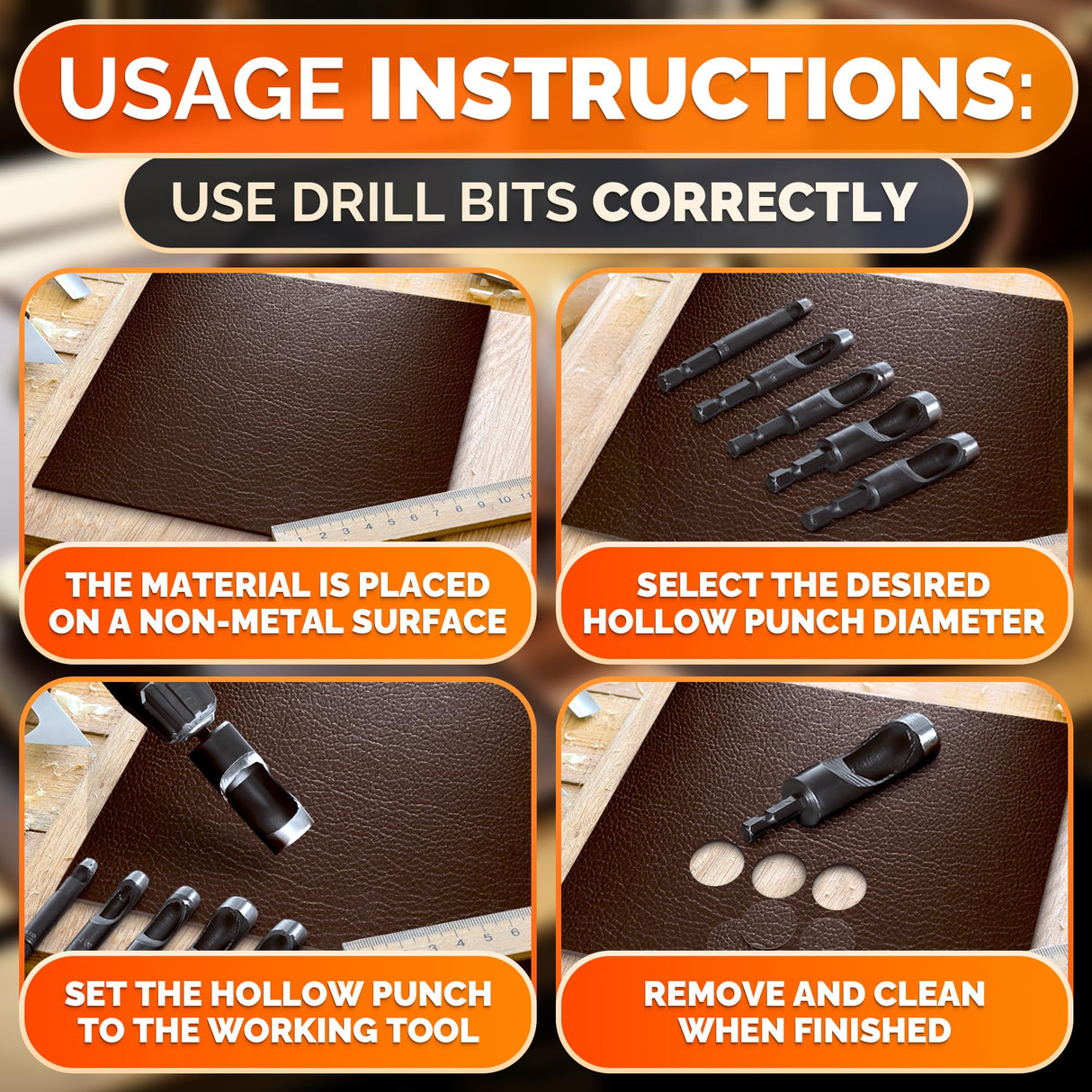 USAGE INSTRUCTIONS:

USE DRILL BITS CORRECTLY

1 2 3 4 5 6 7 8 9 10 11

THE MATERIAL IS PLACED ON A NON-METAL SURFACE

SELECT THE DESIRED HOLLOW PUNCH DIAMETER

3 4 5 6

SET THE HOLLOW PUNCH TO THE WORKING TOOL

REMOVE AND CLEAN WHEN FINISHED