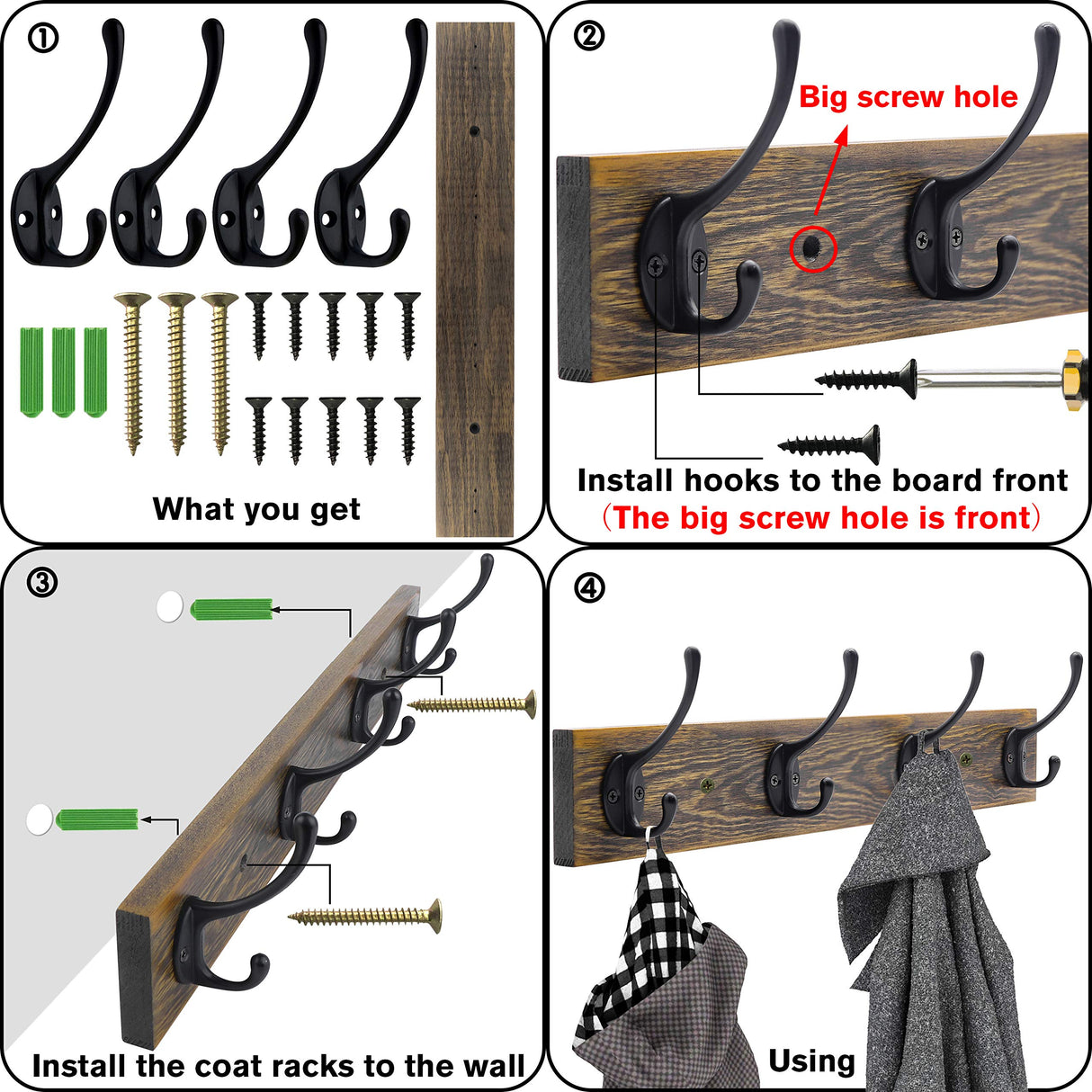 ①

What you get

②

Big screw hole

Install hooks to the board front
（The big screw hole is front）

③

Install the coat racks to the wall

④

Using