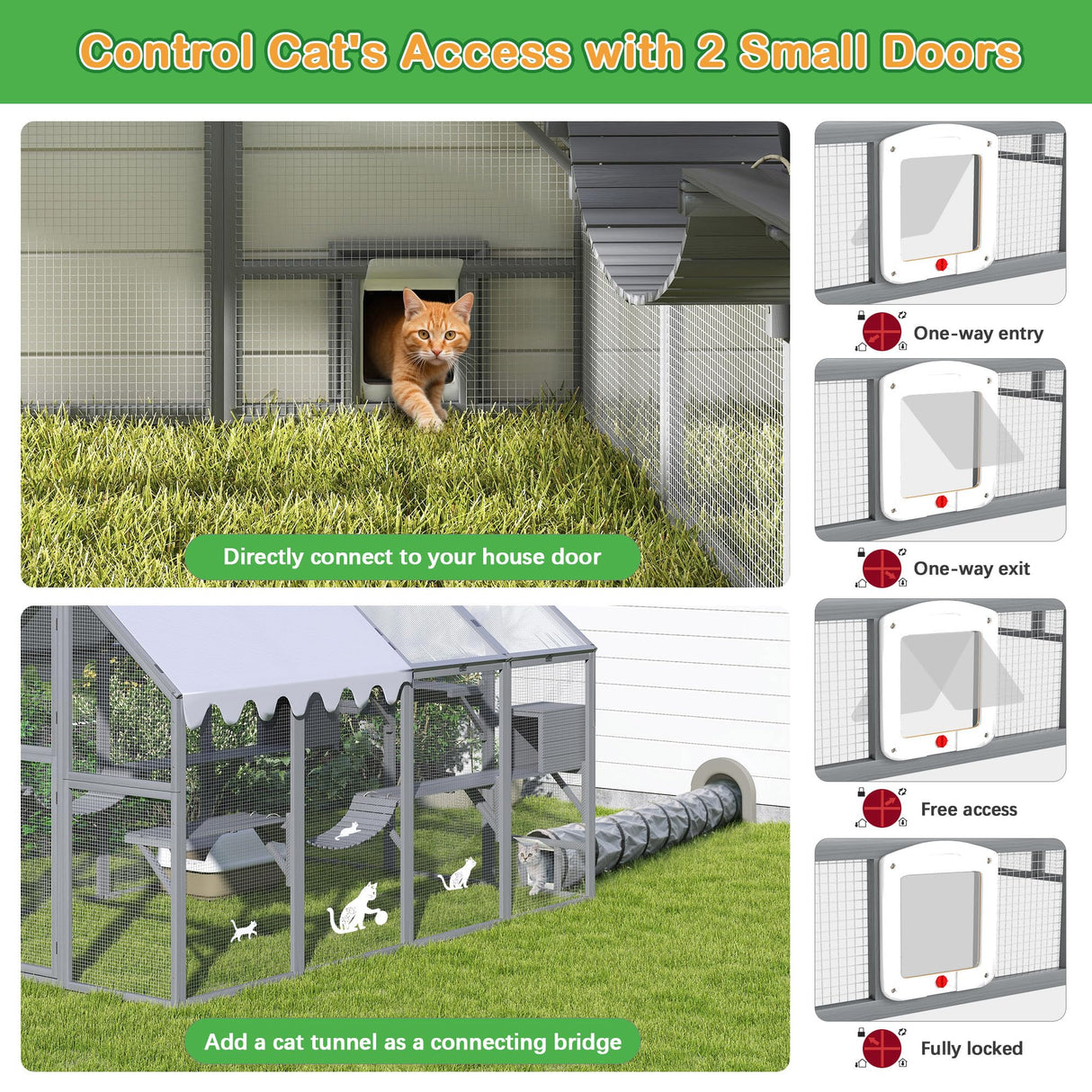 Control Cat's Access with 2 Small Doors

Directly connect to your house door

Add a cat tunnel as a connecting bridge

One-way entry

One-way exit

Free access

Fully locked