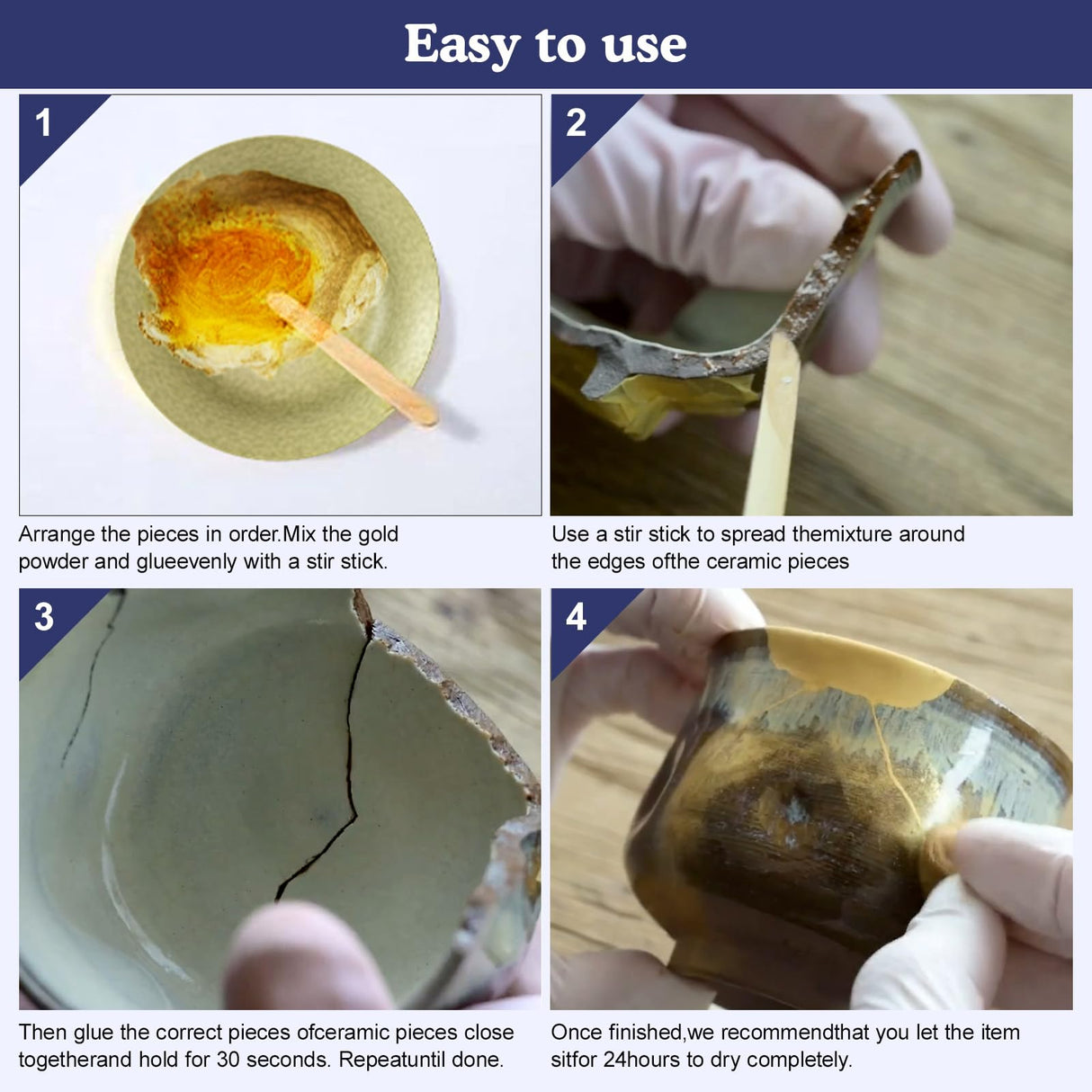 Easy to use

1

Arrange the pieces in order.Mix the gold powder and glueevenly with a stir stick.

2

Use a stir stick to spread themixture around the edges ofthe ceramic pieces

3

Then glue the correct pieces ofceramic pieces close togetherand hold for 30 seconds. Repeatuntil done.

4

Once finished,we recommendthat you let the item sitfor 24hours to dry completely.