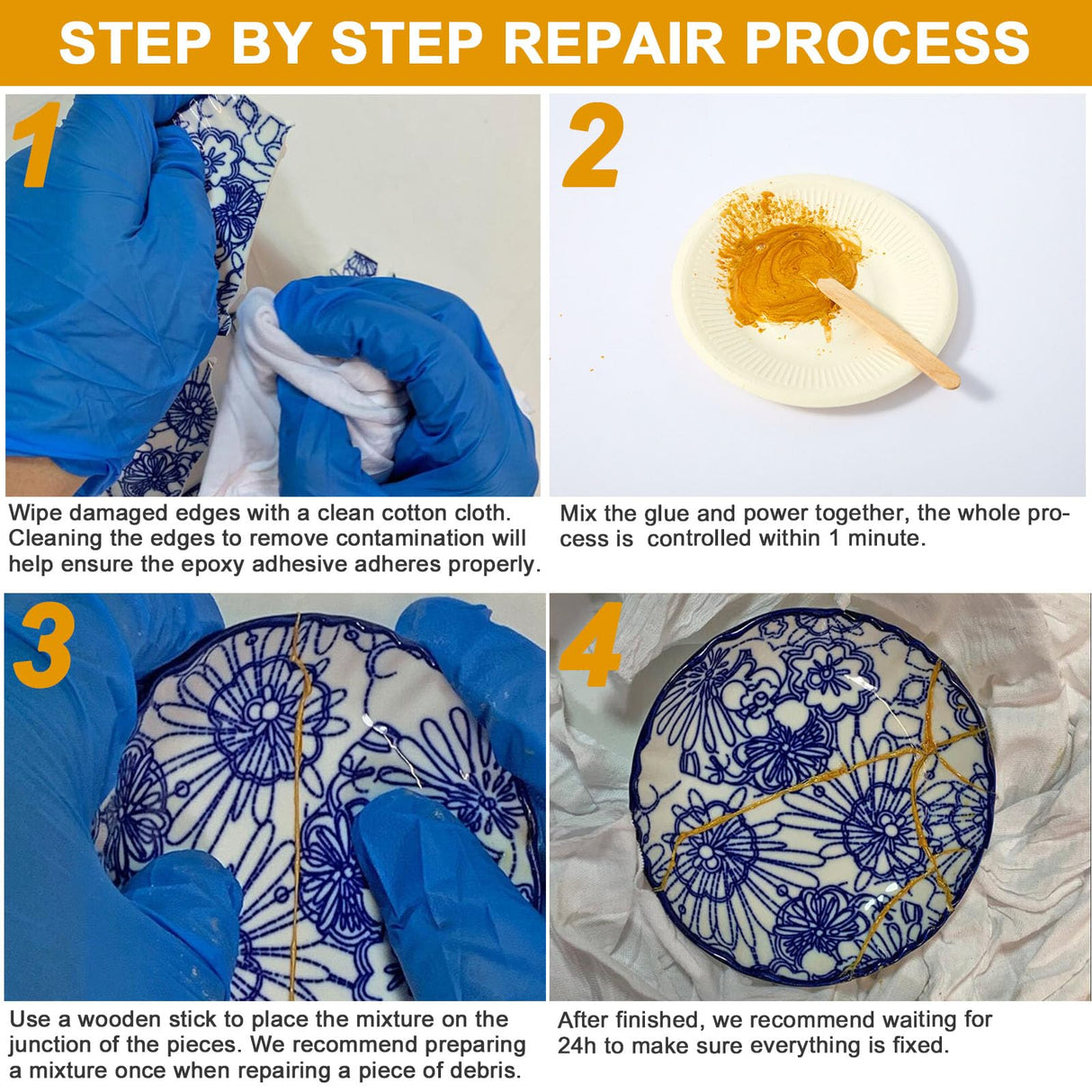 STEP BY STEP REPAIR PROCESS

1

Wipe damaged edges with a clean cotton cloth. Cleaning the edges to remove contamination will help ensure the epoxy adhesive adheres properly.

2

Mix the glue and power together, the whole process is controlled within 1 minute.

3

Use a wooden stick to place the mixture on the junction of the pieces. We recommend preparing a mixture once when repairing a piece of debris.

4

After finished, we recommend waiting for 24h to make sure everything is fixed.