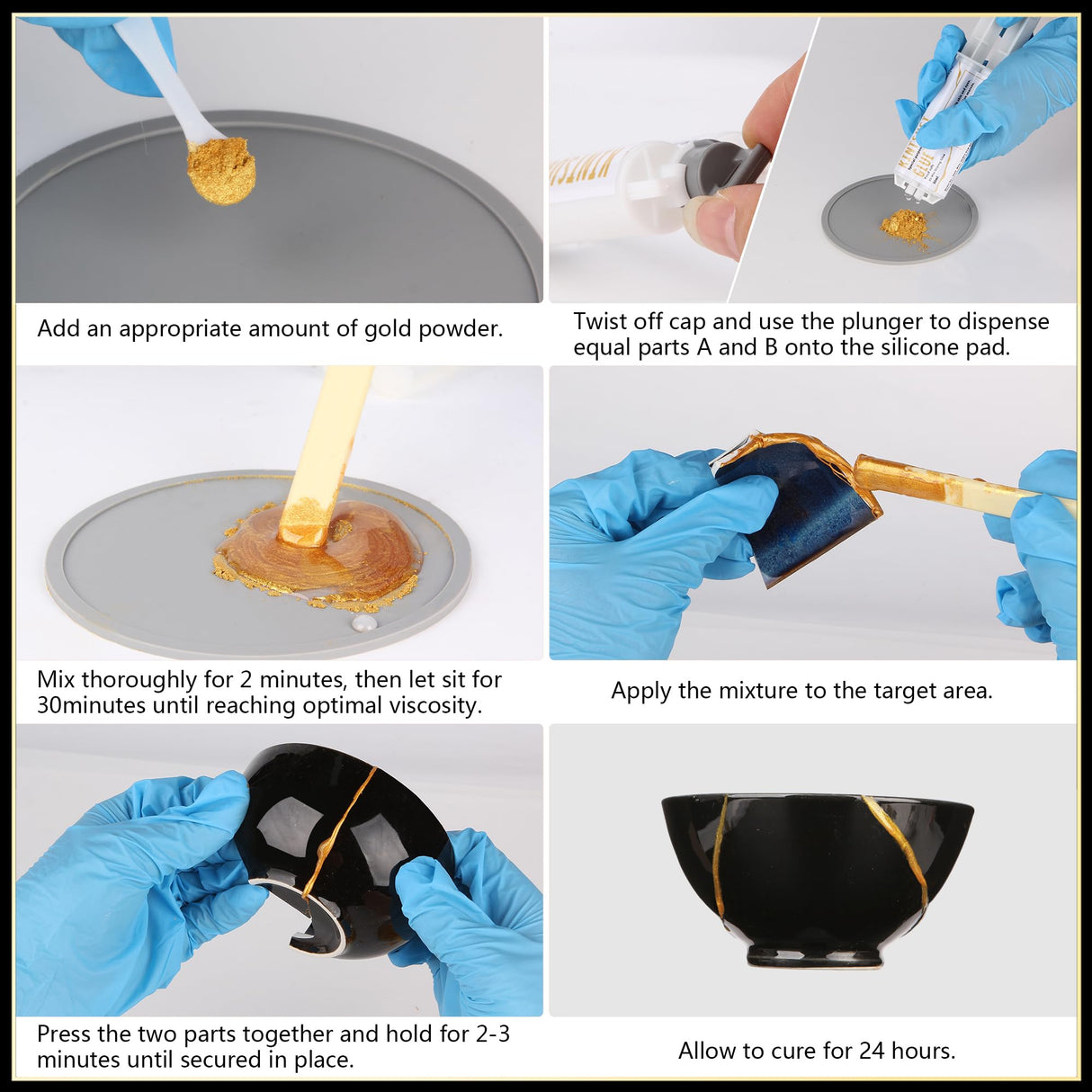 Add an appropriate amount of gold powder.

Twist off cap and use the plunger to dispense equal parts A and B onto the silicone pad.

Mix thoroughly for 2 minutes, then let sit for 30minutes until reaching optimal viscosity.

Apply the mixture to the target area.

Press the two parts together and hold for 2-3 minutes until secured in place.

Allow to cure for 24 hours.