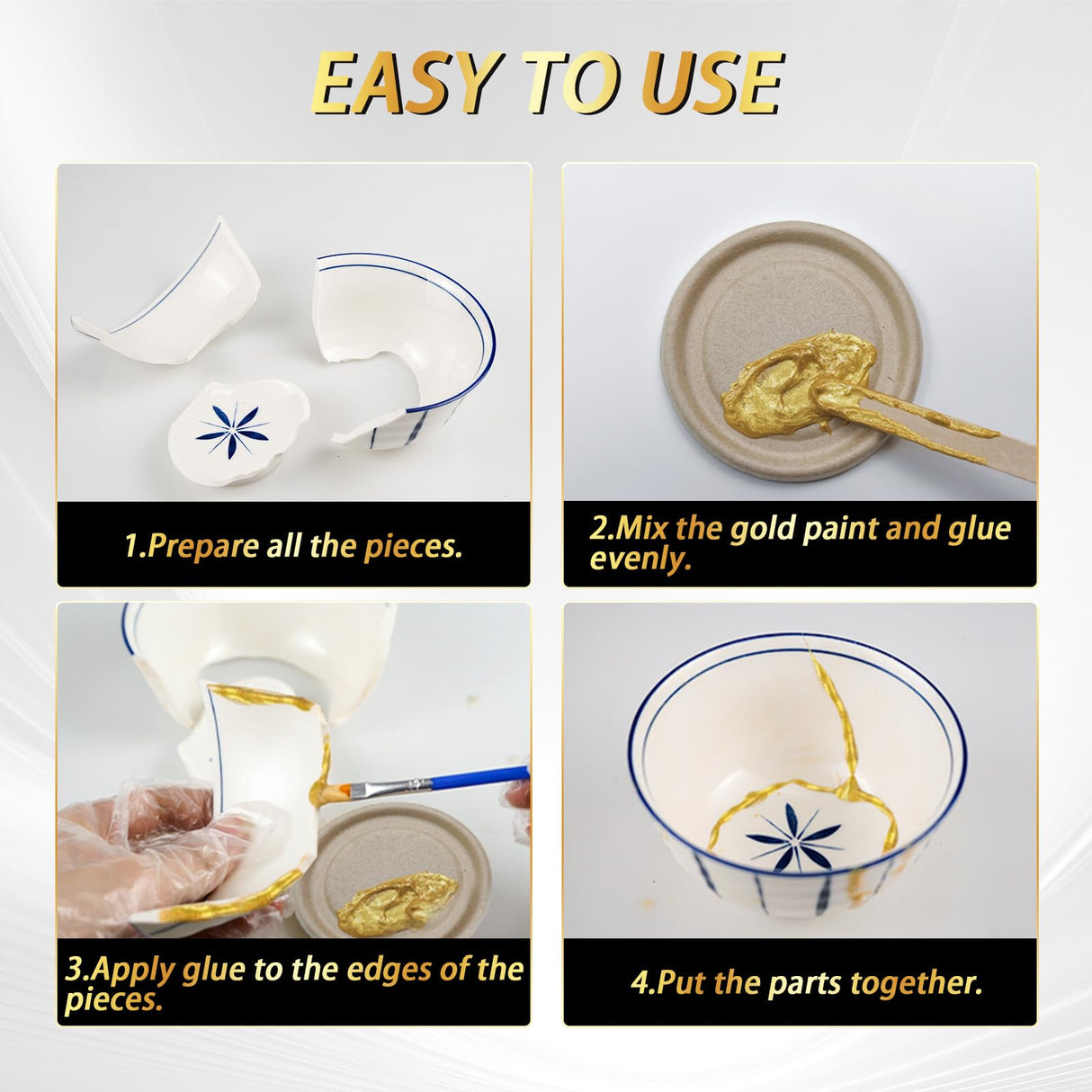 EASY TO USE

1.Prepare all the pieces.

2.Mix the gold paint and glue evenly.

3.Apply glue to the edges of the pieces.

4.Put the parts together.