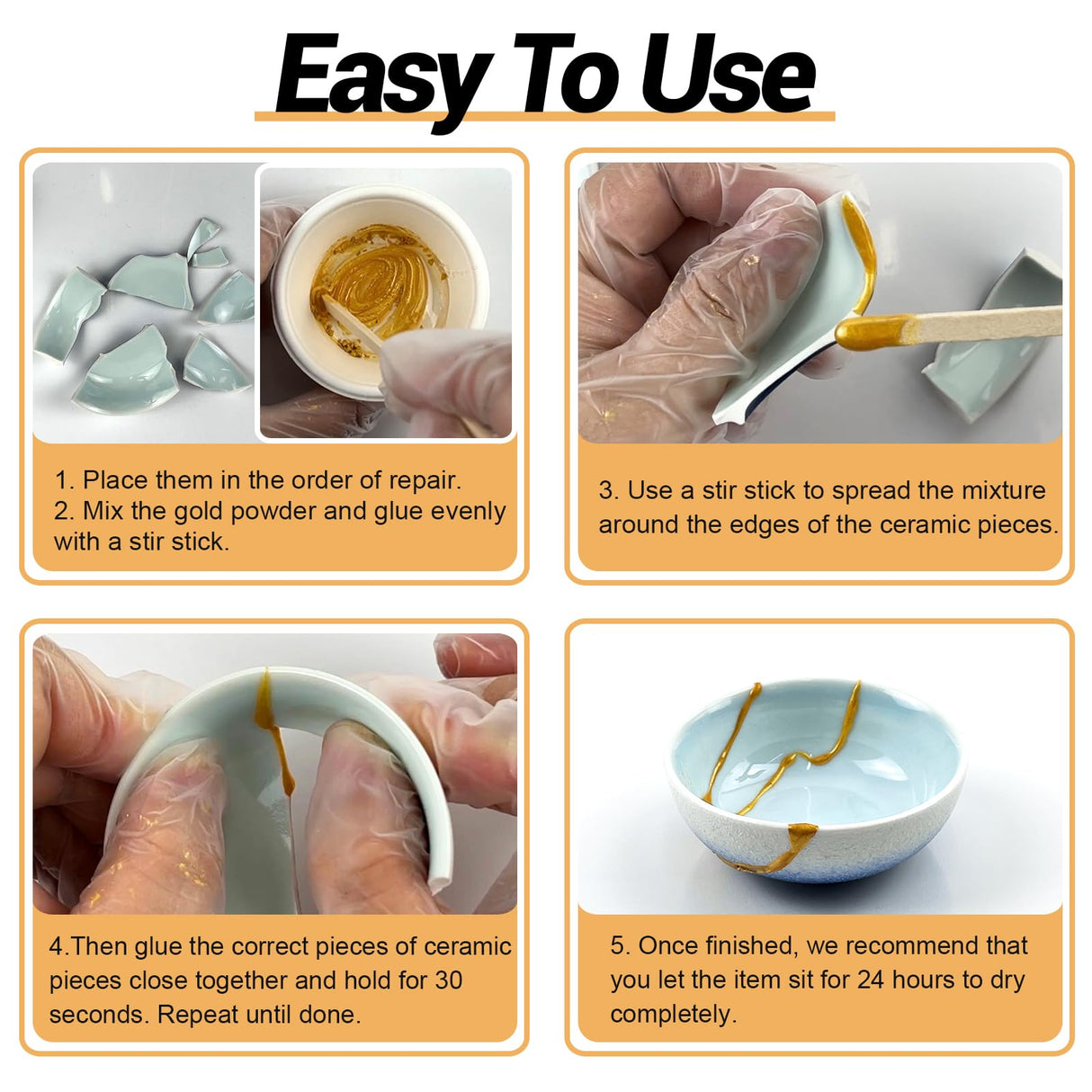 Easy To Use

1. Place them in the order of repair.
2. Mix the gold powder and glue evenly with a stir stick.

3. Use a stir stick to spread the mixture around the edges of the ceramic pieces.

4.Then glue the correct pieces of ceramic pieces close together and hold for 30 seconds. Repeat until done.

5. Once finished, we recommend that you let the item sit for 24 hours to dry completely.