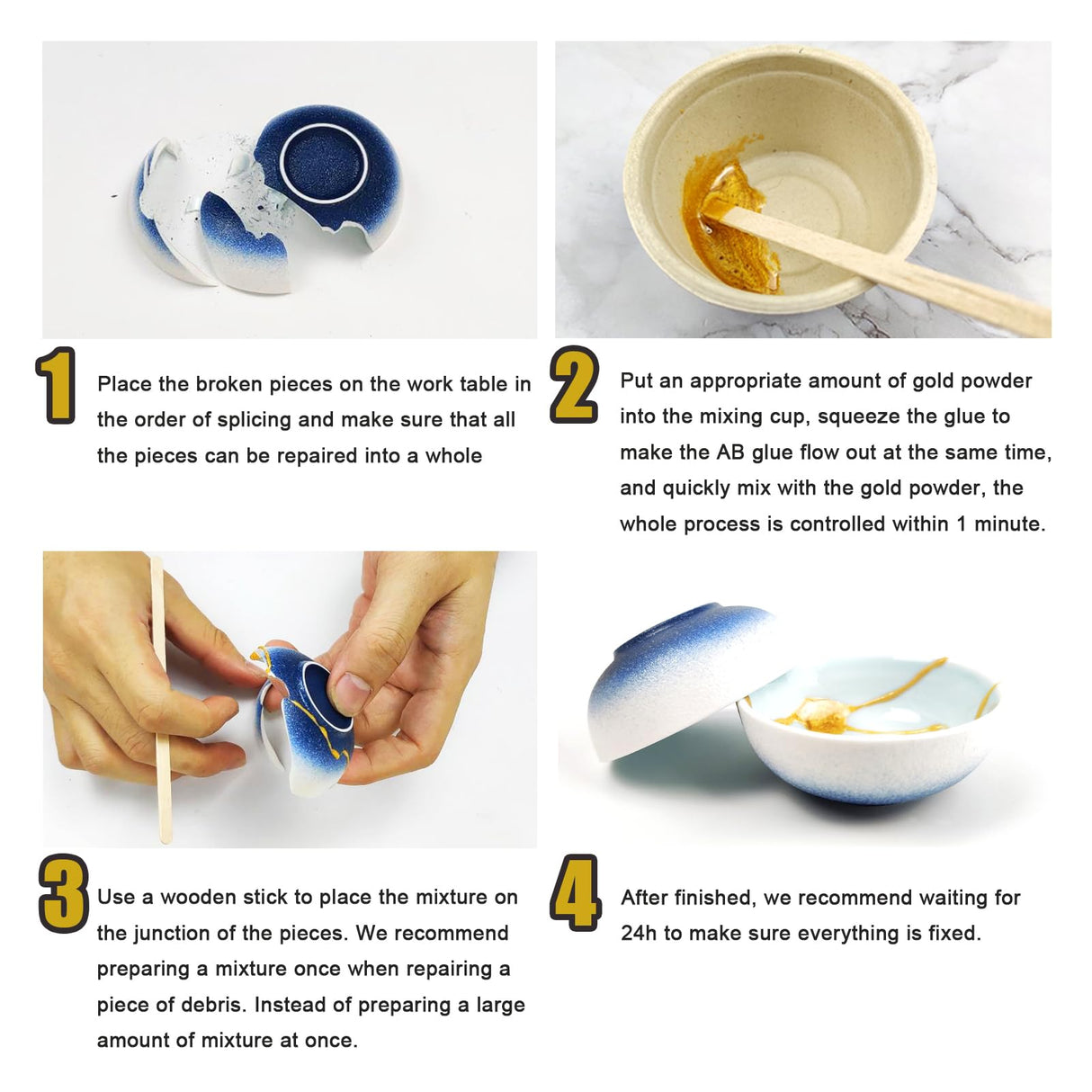 1 Place the broken pieces on the work table in the order of splicing and make sure that all the pieces can be repaired into a whole

2 Put an appropriate amount of gold powder into the mixing cup, squeeze the glue to make the AB glue flow out at the same time, and quickly mix with the gold powder, the whole process is controlled within 1 minute.

3 Use a wooden stick to place the mixture on the junction of the pieces. We recommend preparing a mixture once when repairing a piece of debris. Instead of preparing a large amount of mixture at once.

4 After finished, we recommend waiting for 24h to make sure everything is fixed.