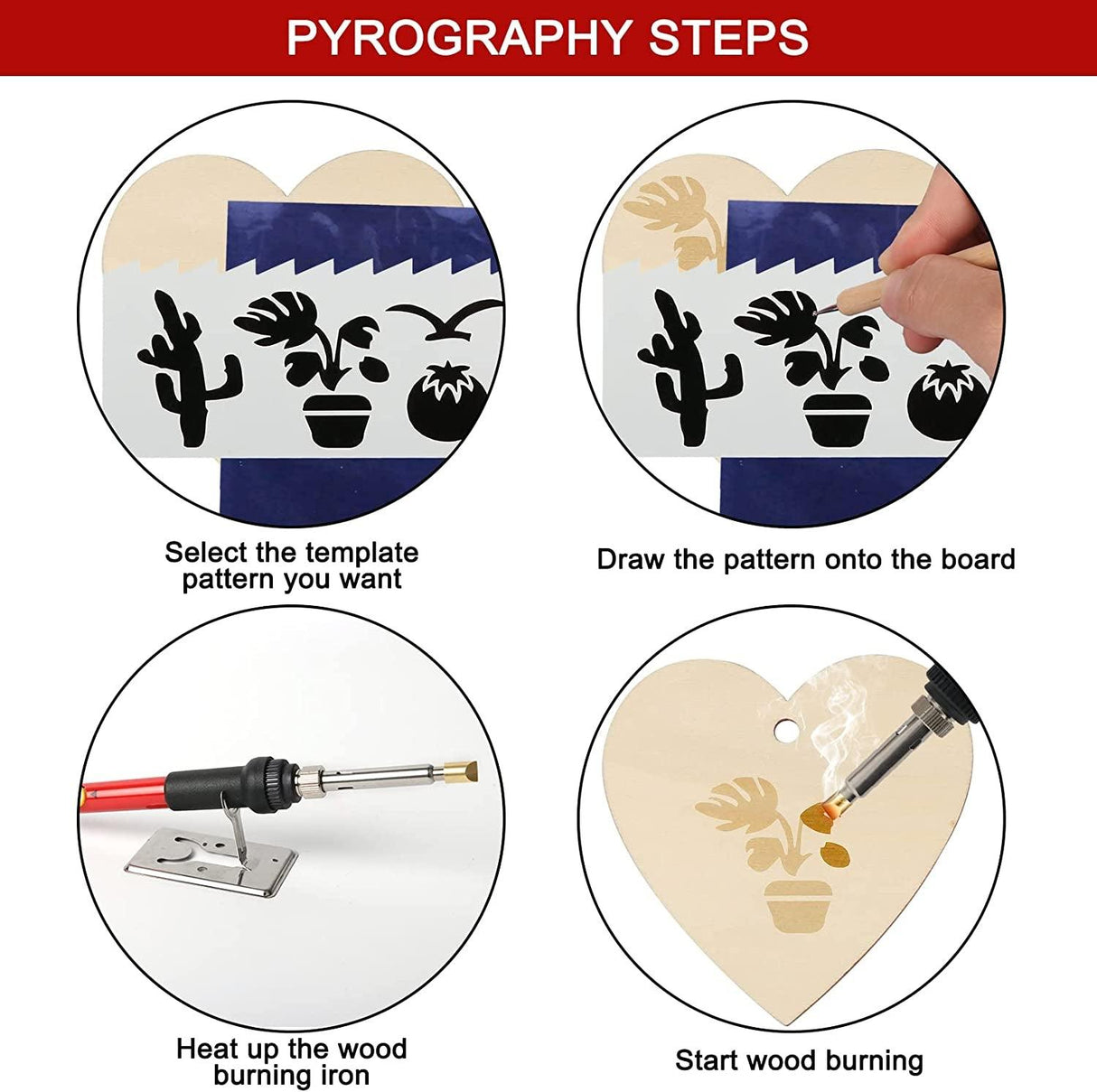 PYROGRAPHY STEPS

Select the template pattern you want

Draw the pattern onto the board

Heat up the wood burning iron

Start wood burning